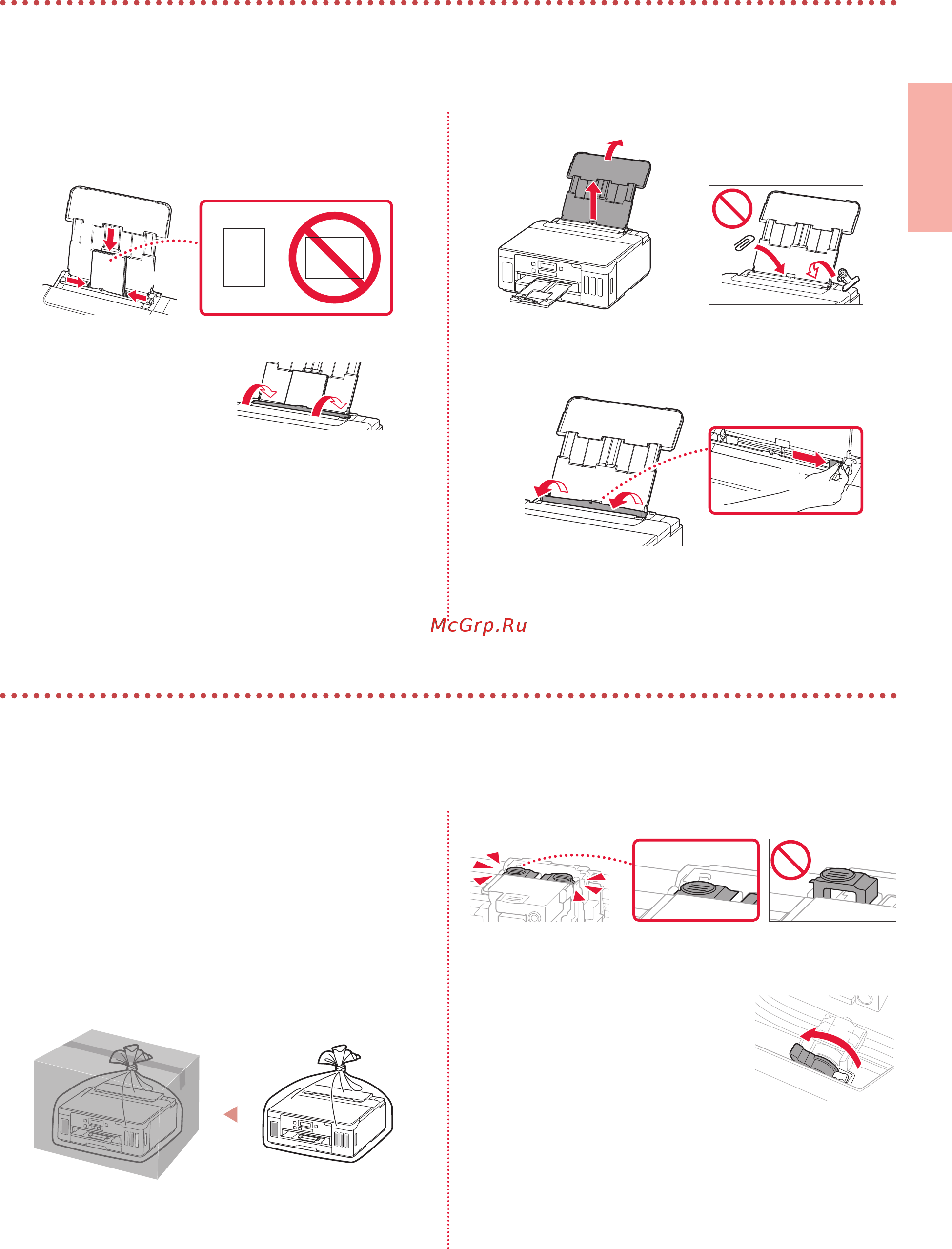 McGrp.Ru