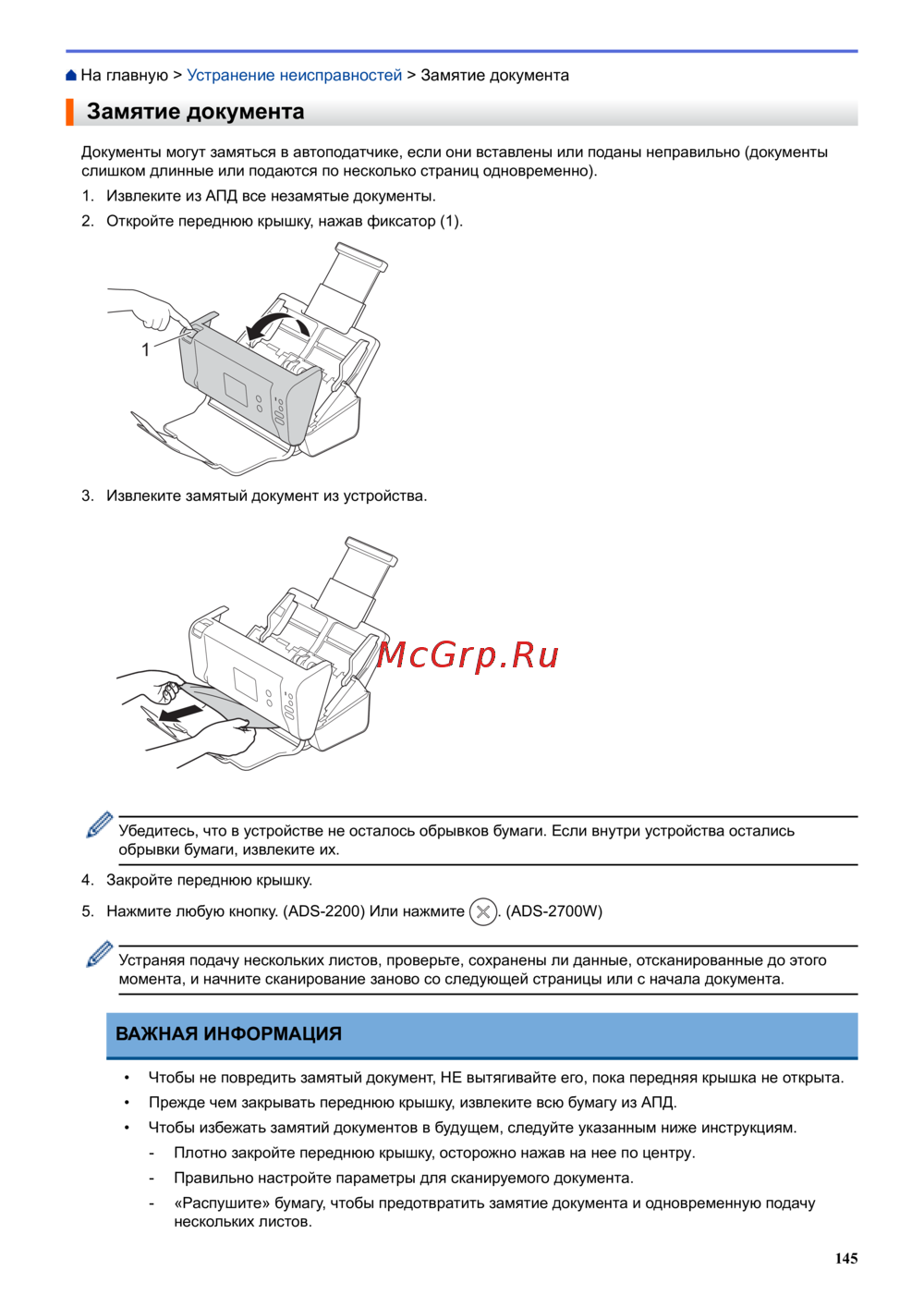 На главную > Устранение неисправностей > Замятие документа

Замятие документа

Документы могут замяться в автоподатчике, если они вставлены или поданы неправильно (документы слишком длинные или подаются по несколько страниц одновременно).

1. Извлеките из АПД все незамятые документы.

2. Откройте переднюю крышку, нажав фиксатор (1).

1

3. Извлеките замятый документ из устройства.

McGrp.Ru

Убедитесь, что в устройстве не осталось обрывков бумаги. Если внутри устройства остались обрывки бумаги, извлеките их.

4. Закройте переднюю крышку.

5. Нажмите любую кнопку. (ADS-2200) Или нажмите . (ADS-2700W)

Устраняя подачу нескольких листов, проверьте, сохранены ли данные, отсканированные до этого момента, и начните сканирование заново со следующей страницы или с начала документа.

ВАЖНАЯ ИНФОРМАЦИЯ

• Чтобы не повредить замятый документ, НЕ вытягивайте его, пока передняя крышка не открыта.
• Прежде чем закрывать переднюю крышку, извлеките всю бумагу из АПД.
• Чтобы избежать замятий документов в будущем, следуйте указанным ниже инструкциям.
- Плотно закройте переднюю крышку, осторожно нажав на нее по центру.
- Правильно настройте параметры для сканируемого документа.
- «Распушите» бумагу, чтобы предотвратить замятие документа и одновременную подачу нескольких листов.

145