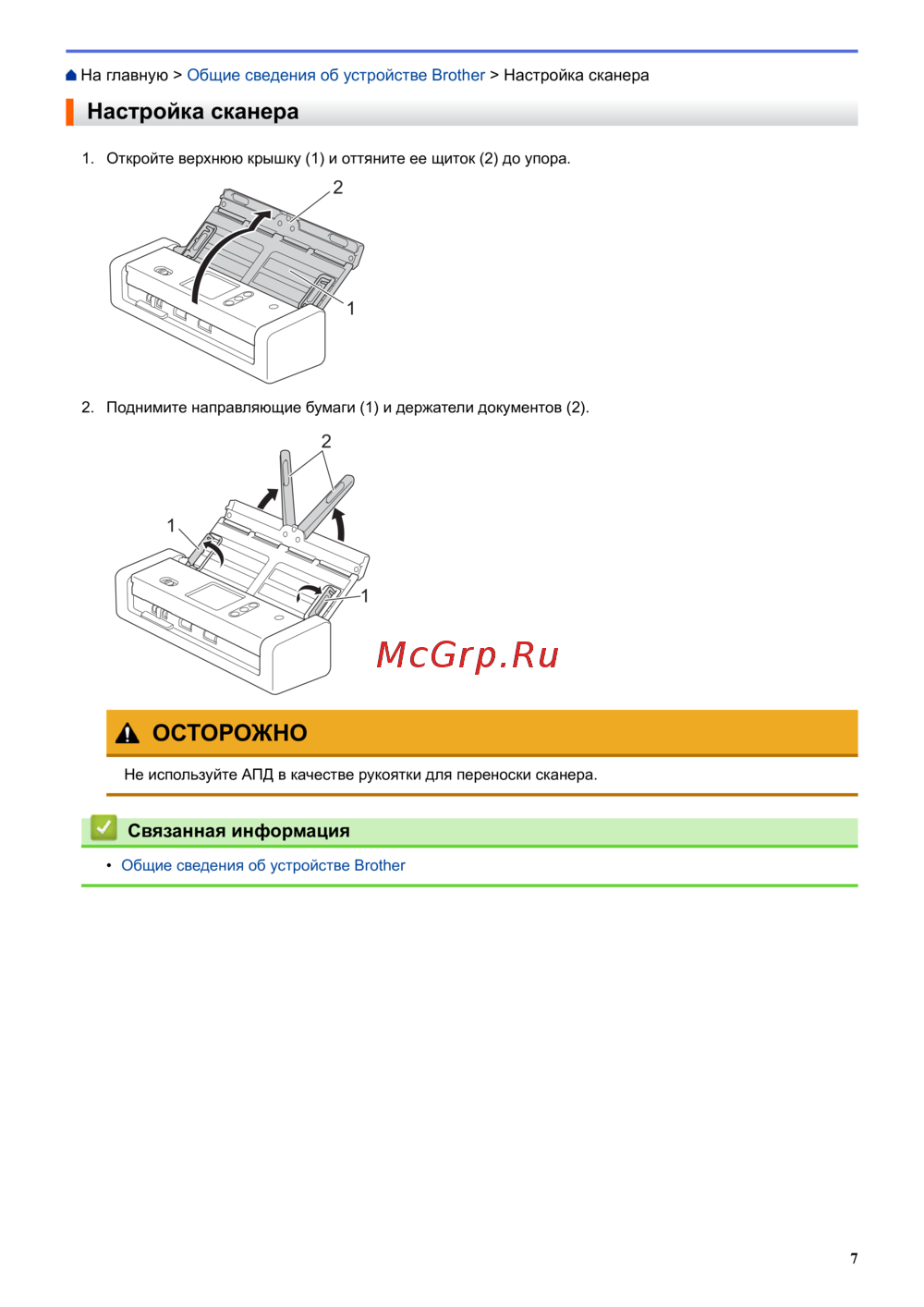 На главную > Общие сведения об устройстве Brother > Настройка сканера

Настройка сканера

1. Откройте верхнюю крышку (1) и оттяните ее щиток (2) до упора.

2

1

2. Поднимите направляющие бумаги (1) и держатели документов (2).

2

1

1

McGrp.Ru

ОСТОРОЖНО

Не используйте АПД в качестве рукоятки для переноски сканера.

Связанная информация

• Общие сведения об устройстве Brother

7