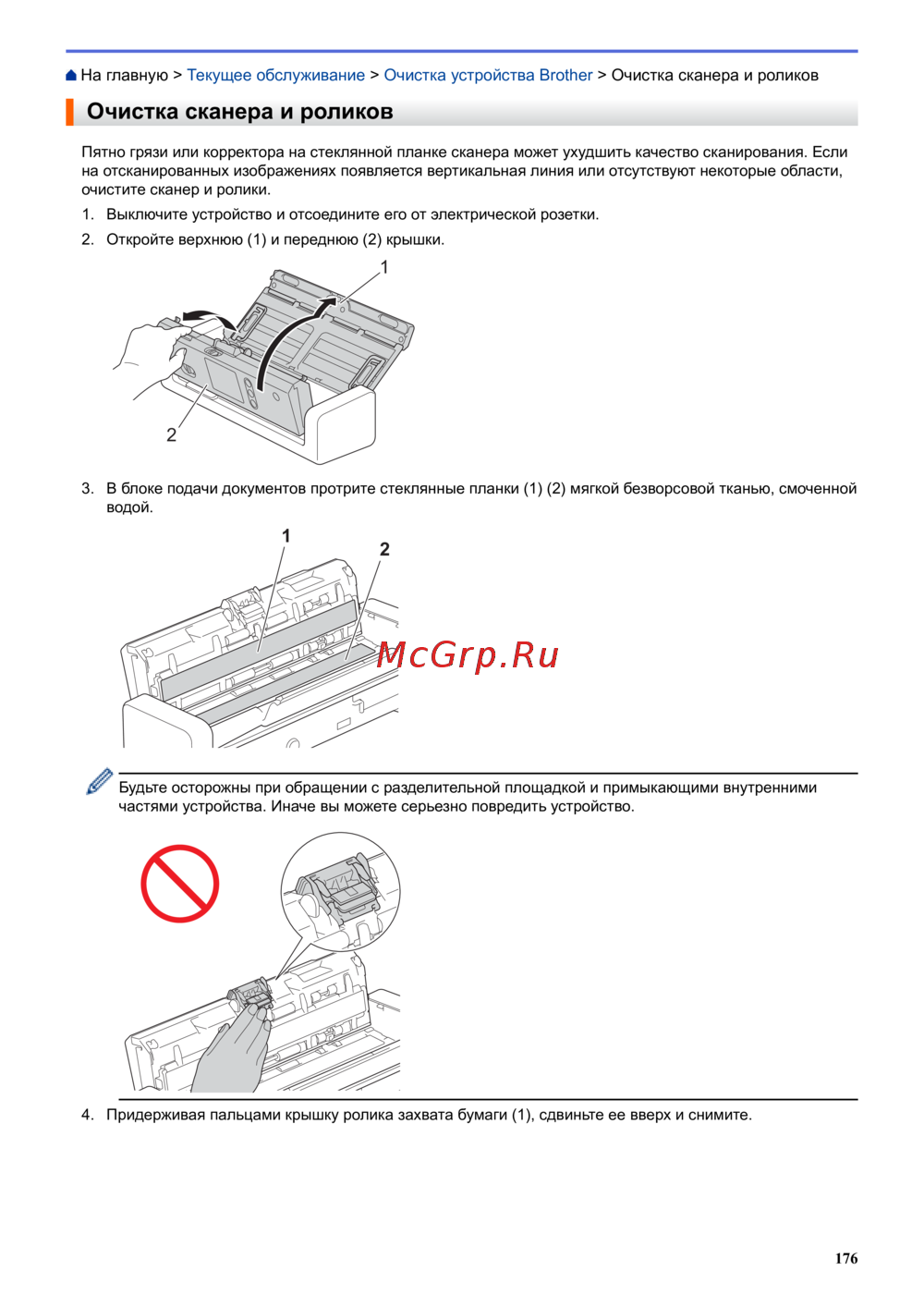 На главную > Текущее обслуживание > Очистка устройства Brother > Очистка сканера и роликов

Очистка сканера и роликов

Пятно грязи или корректора на стеклянной планке сканера может ухудшить качество сканирования. Если на отсканированных изображениях появляется вертикальная линия или отсутствуют некоторые области, очистите сканер и ролики.

1. Выключите устройство и отсоедините его от электрической розетки.

2. Откройте верхнюю (1) и переднюю (2) крышки.

1

2

3. В блоке подачи документов протрите стеклянные планки (1) (2) мягкой безворсовой тканью, смоченной водой.

1

2

McGrp.Ru

Будьте осторожны при обращении с разделительной площадкой и примыкающими внутренними частями устройства. Иначе вы можете серьезно повредить устройство.

4. Придерживая пальцами крышку ролика захвата бумаги (1), сдвиньте ее вверх и снимите.

176