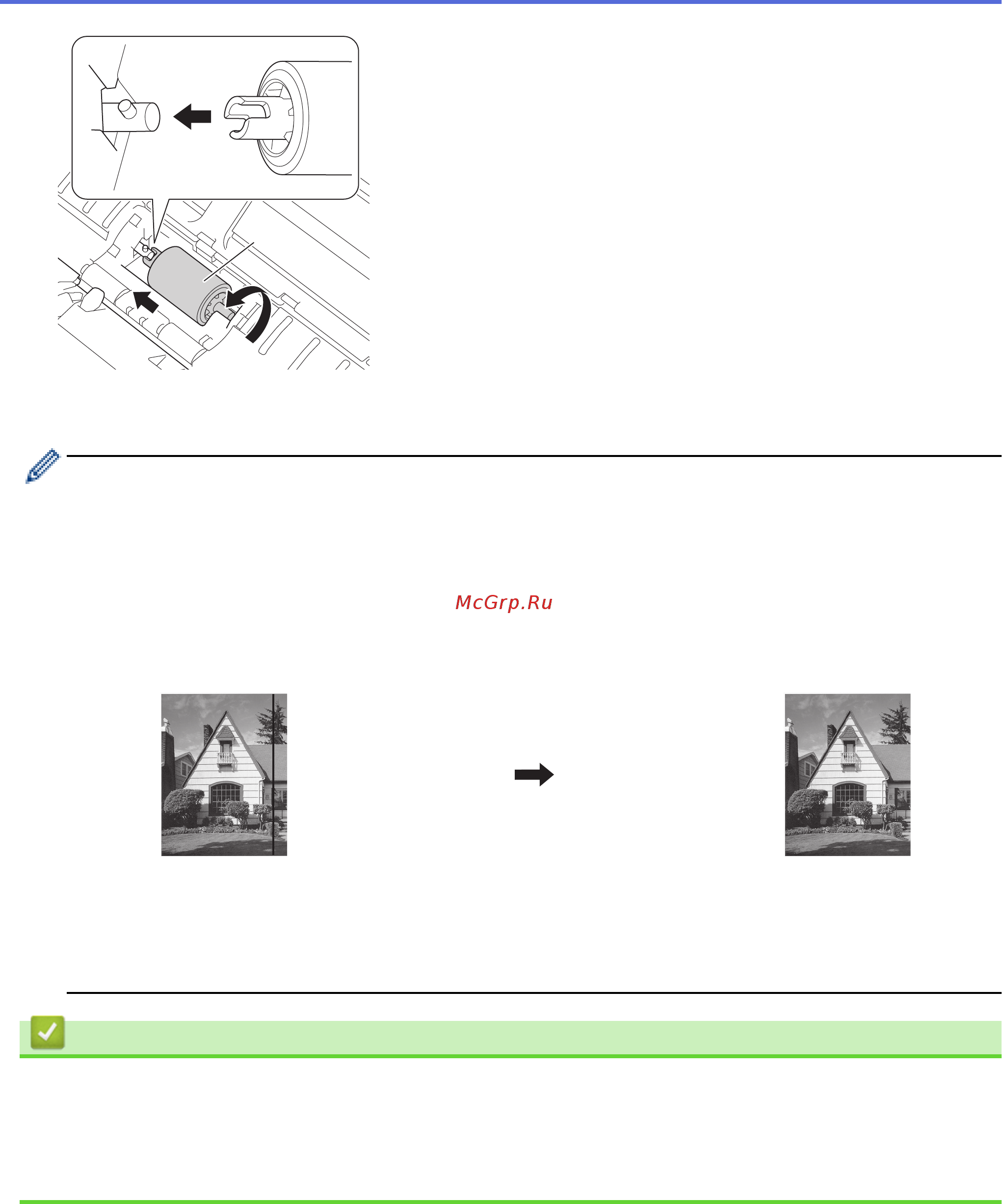 McGrp.Ru