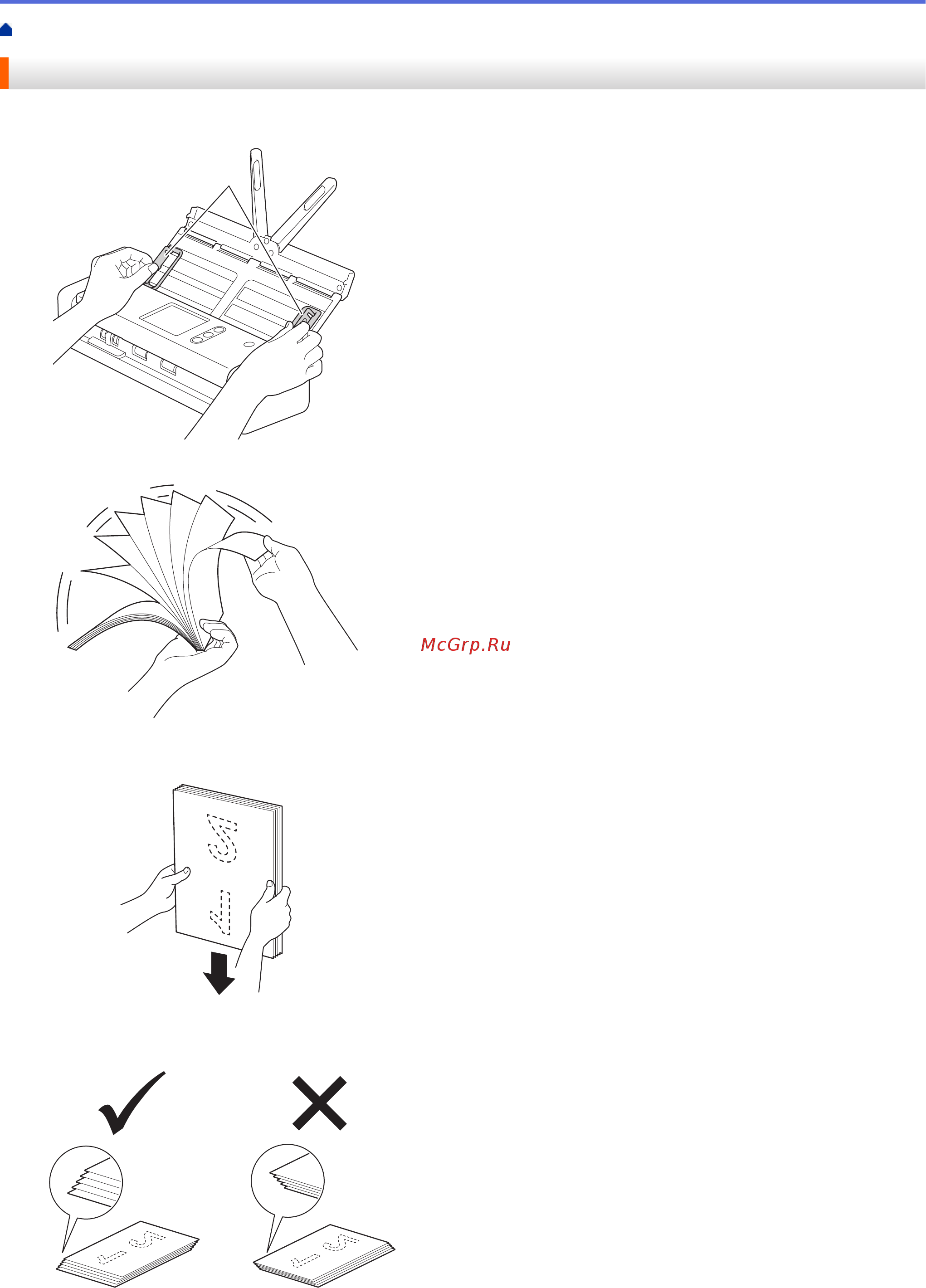 McGrp.Ru