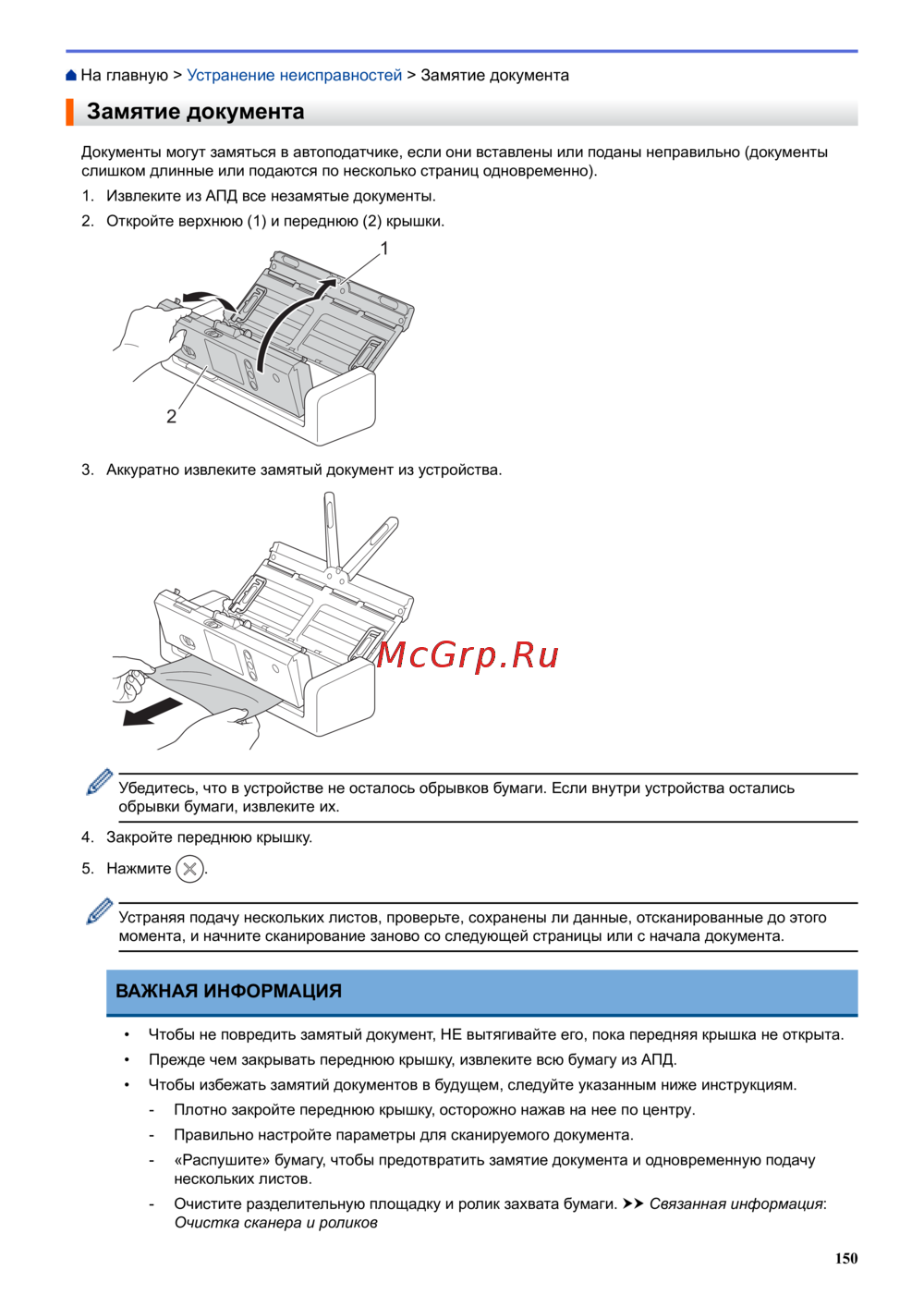 На главную > Устранение неисправностей > Замятие документа

Замятие документа

Документы могут замяться в автоподатчике, если они вставлены или поданы неправильно (документы слишком длинные или подаются по несколько страниц одновременно).

1. Извлеките из АПД все незамятые документы.
2. Откройте верхнюю (1) и переднюю (2) крышки.

1

2

3. Аккуратно извлеките замятый документ из устройства.

McGrp.Ru

Убедитесь, что в устройстве не осталось обрывков бумаги. Если внутри устройства остались обрывки бумаги, извлеките их.

4. Закройте переднюю крышку.
5. Нажмите .

Устраняя подачу нескольких листов, проверьте, сохранены ли данные, отсканированные до этого момента, и начните сканирование заново со следующей страницы или с начала документа.

ВАЖНАЯ ИНФОРМАЦИЯ

• Чтобы не повредить замятый документ, НЕ вытягивайте его, пока передняя крышка не открыта.
• Прежде чем закрывать переднюю крышку, извлеките всю бумагу из АПД.
• Чтобы избежать замятий документов в будущем, следуйте указанным ниже инструкциям.
- Плотно закройте переднюю крышку, осторожно нажав на нее по центру.
- Правильно настройте параметры для сканируемого документа.
- «Распушите» бумагу, чтобы предотвратить замятие документа и одновременную подачу нескольких листов.
- Очистите разделительную площадку и ролик захвата бумаги. ➤➤ Связанная информация: Очистка сканера и роликов

150