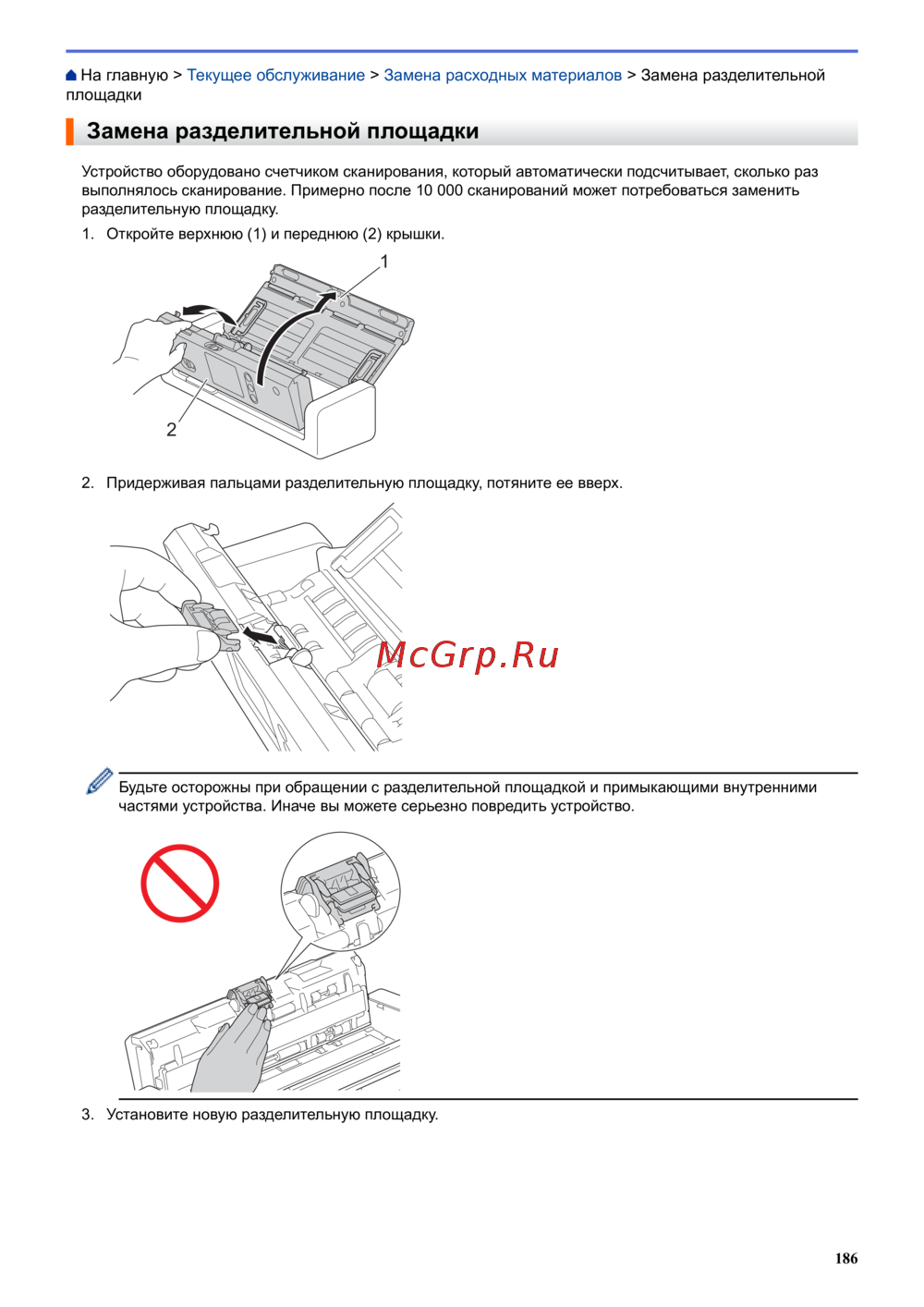 На главную > Текущее обслуживание > Замена расходных материалов > Замена разделительной площадки

Замена разделительной площадки

Устройство оборудовано счетчиком сканирования, который автоматически подсчитывает, сколько раз выполнялось сканирование. Примерно после 10 000 сканирований может потребоваться заменить разделительную площадку.

1. Откройте верхнюю (1) и переднюю (2) крышки.

1

2

2. Придерживая пальцами разделительную площадку, потяните ее вверх.

McGrp.Ru

Будьте осторожны при обращении с разделительной площадкой и примыкающими внутренними частями устройства. Иначе вы можете серьезно повредить устройство.

3. Установите новую разделительную площадку.

186