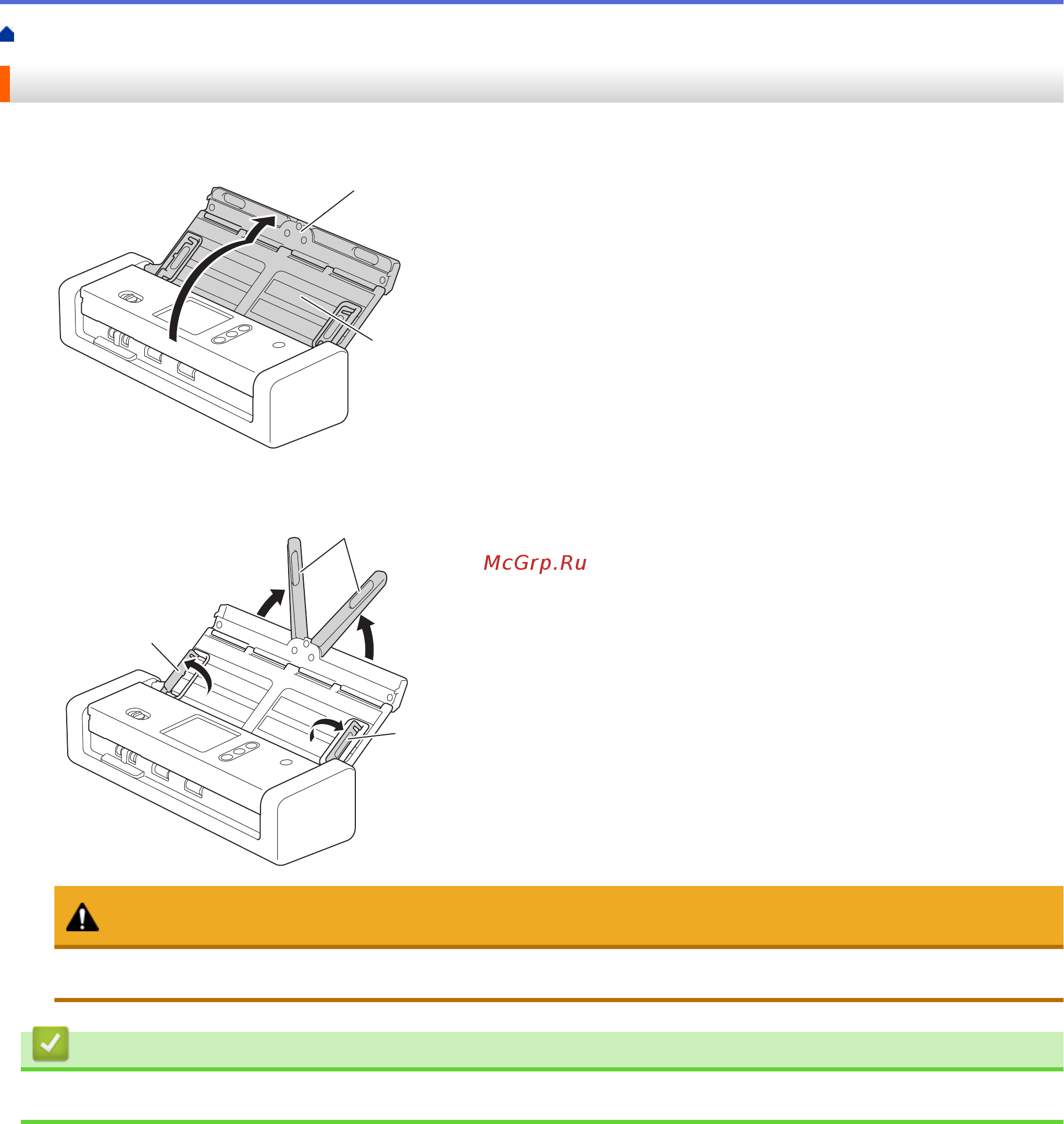 McGrp.Ru