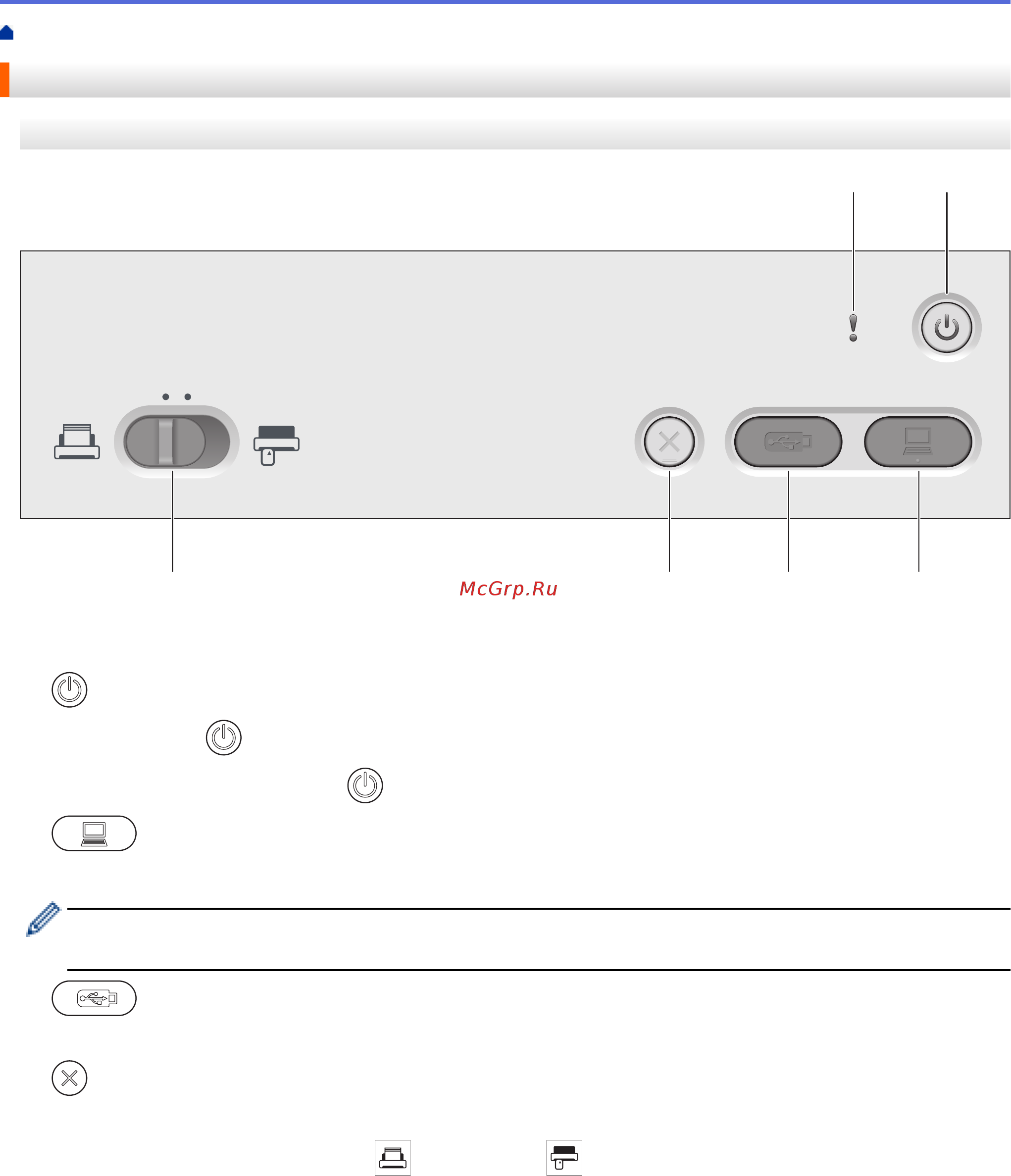 McGrp.Ru