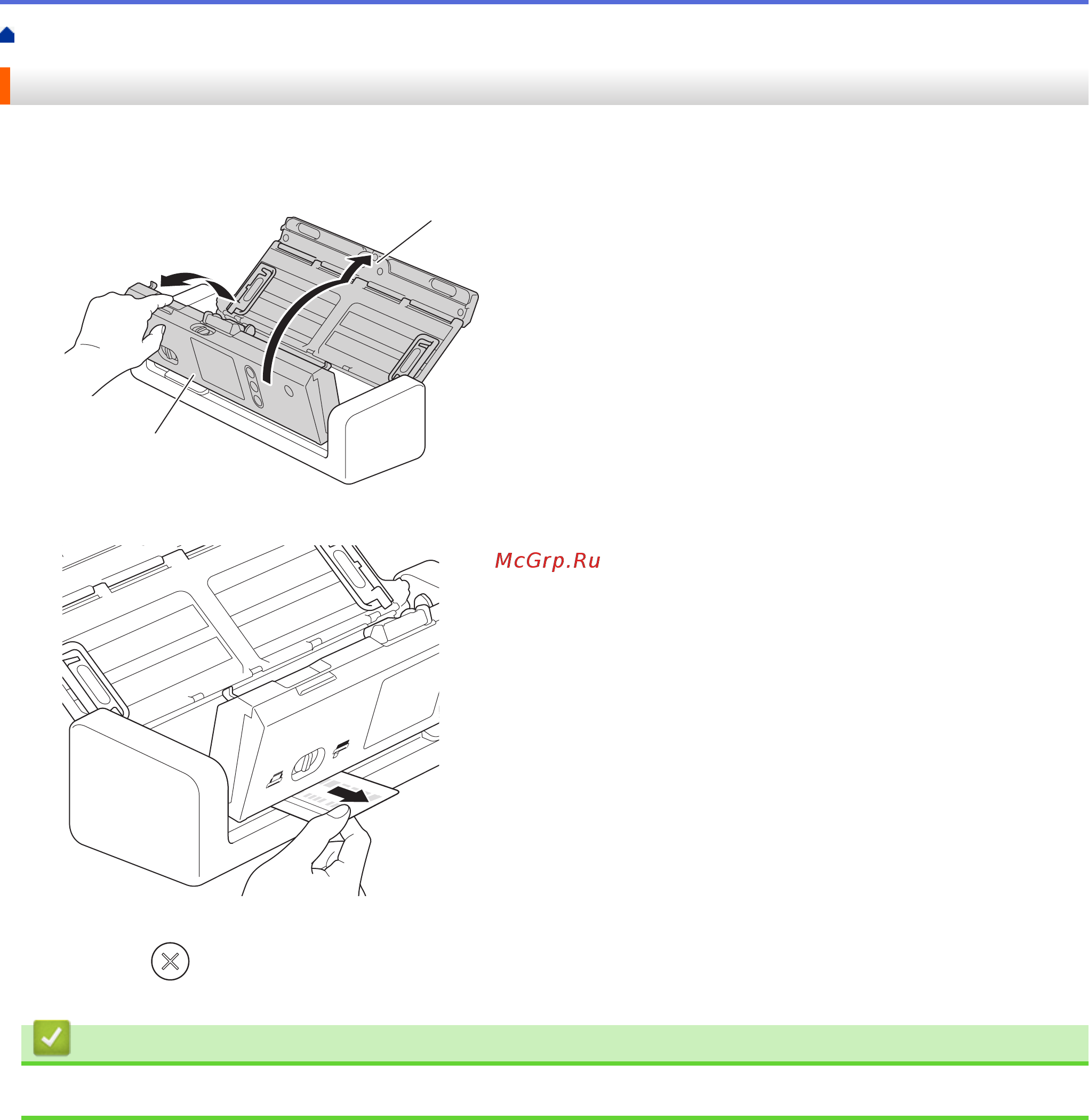 McGrp.Ru