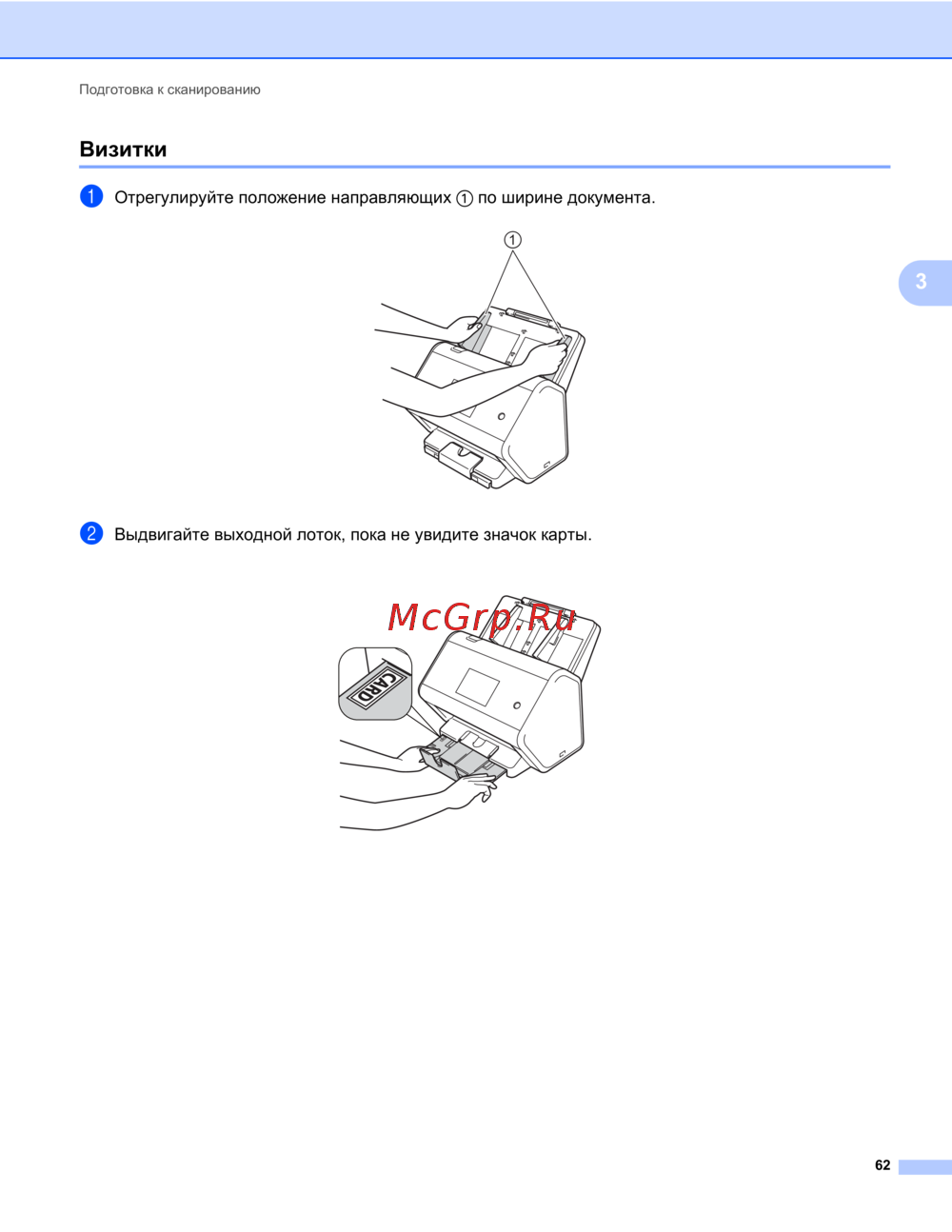 Подготовка к сканированию

Визитки

1 Отрегулируйте положение направляющих ① по ширине документа.

①

3

2 Выдвигайте выходной лоток, пока не увидите значок карты.

McGrp.Ru

CARD

62