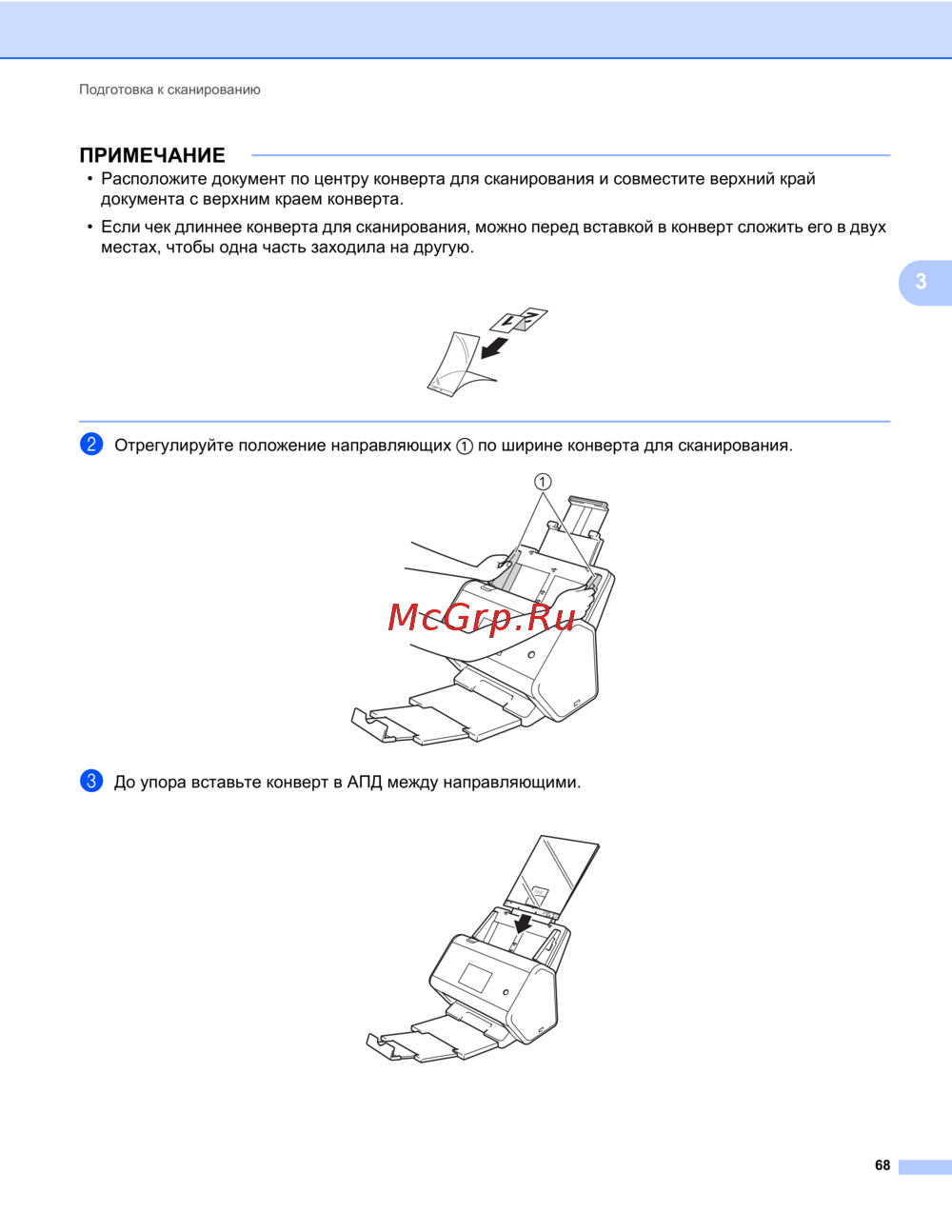 Подготовка к сканированию

ПРИМЕЧАНИЕ

• Расположите документ по центру конверта для сканирования и совместите верхний край документа с верхним краем конверта.

• Если чек длиннее конверта для сканирования, можно перед вставкой в конверт сложить его в двух местах, чтобы одна часть заходила на другую.

3

2 Отрегулируйте положение направляющих ① по ширине конверта для сканирования.

①

McGrp.Ru

3 До упора вставьте конверт в АПД между направляющими.

68