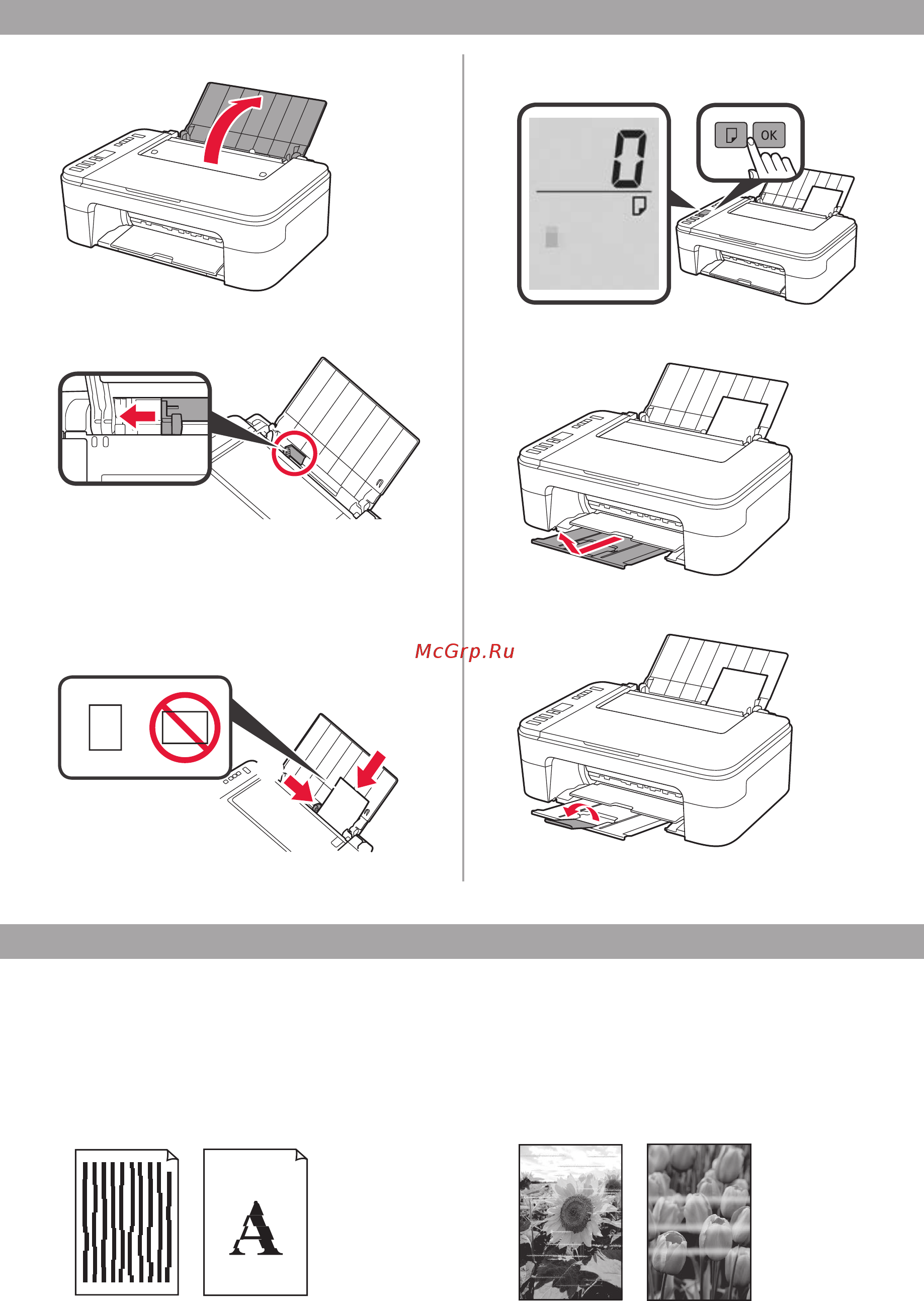 0

OK

McGrp.Ru

A