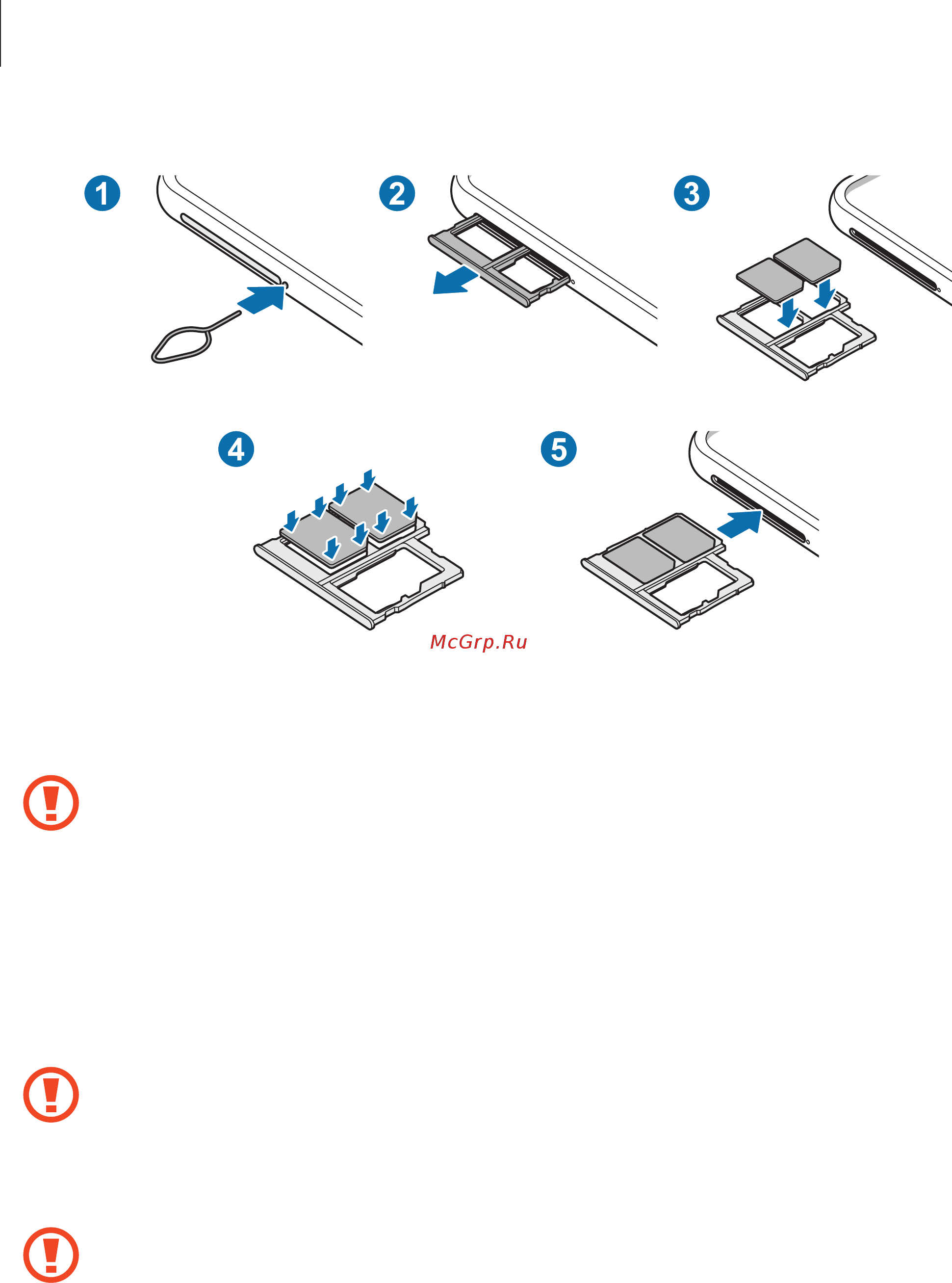 1

2

3

4

5

McGrp.Ru