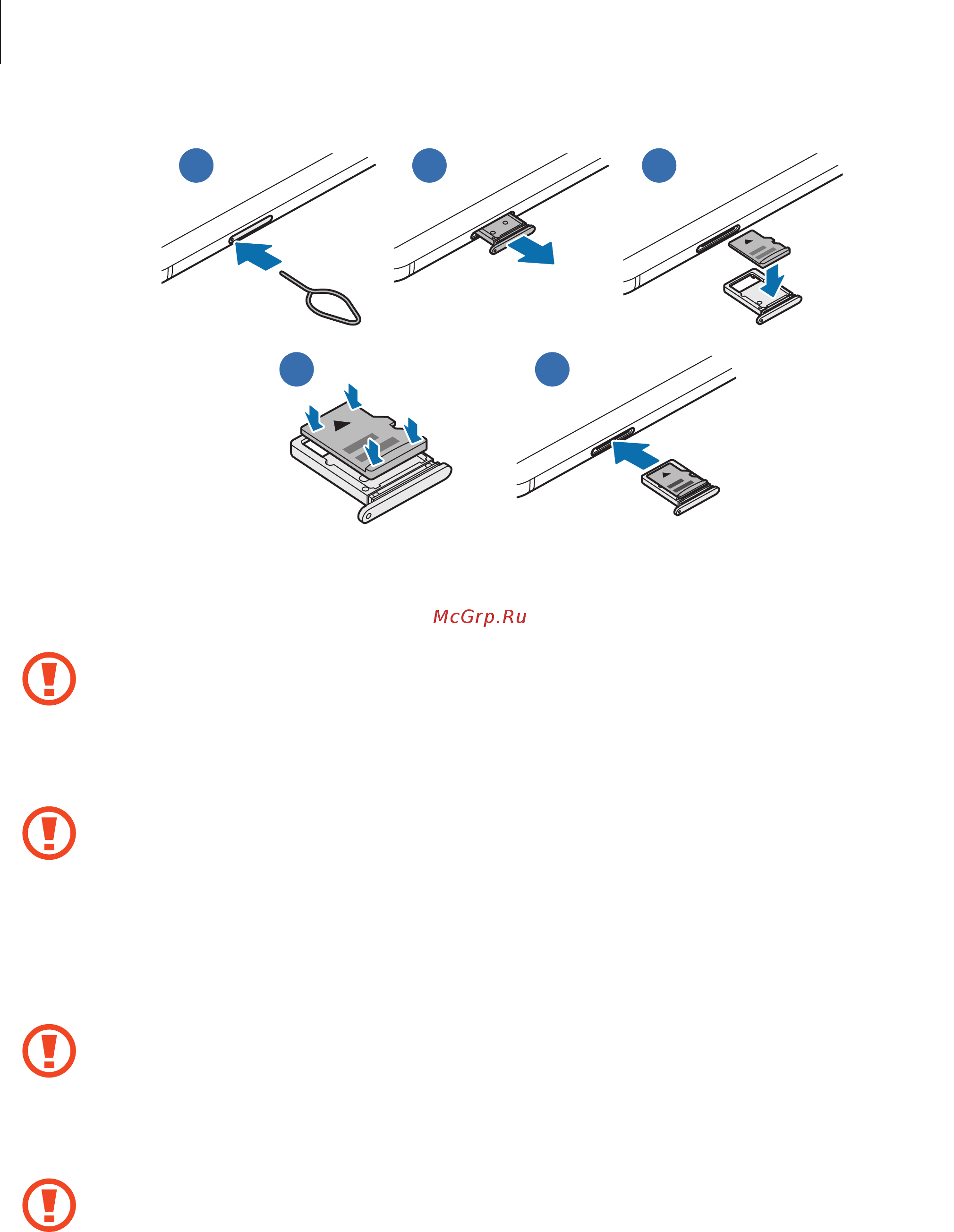 McGrp.Ru