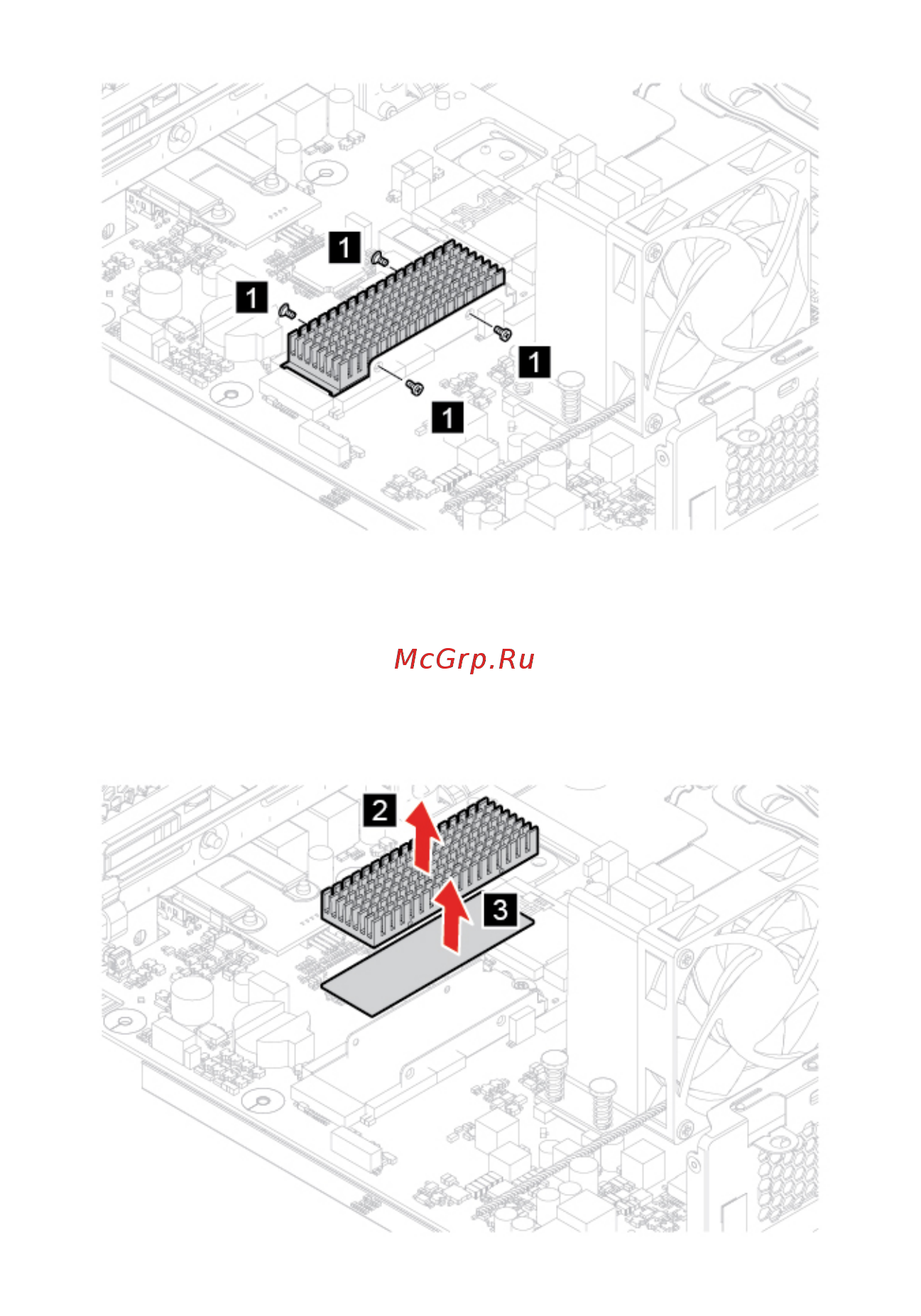 1

1

1

1

McGrp.Ru

2

3