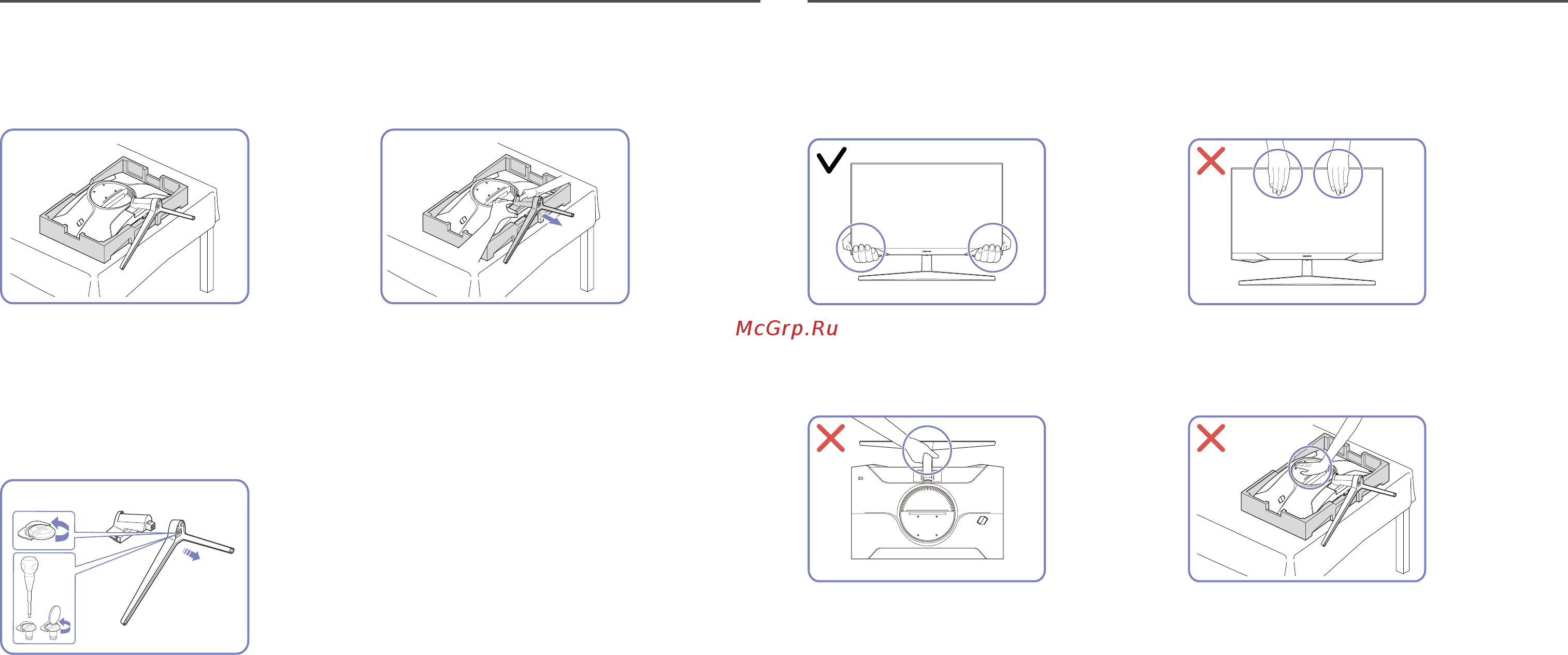 McGrp.Ru