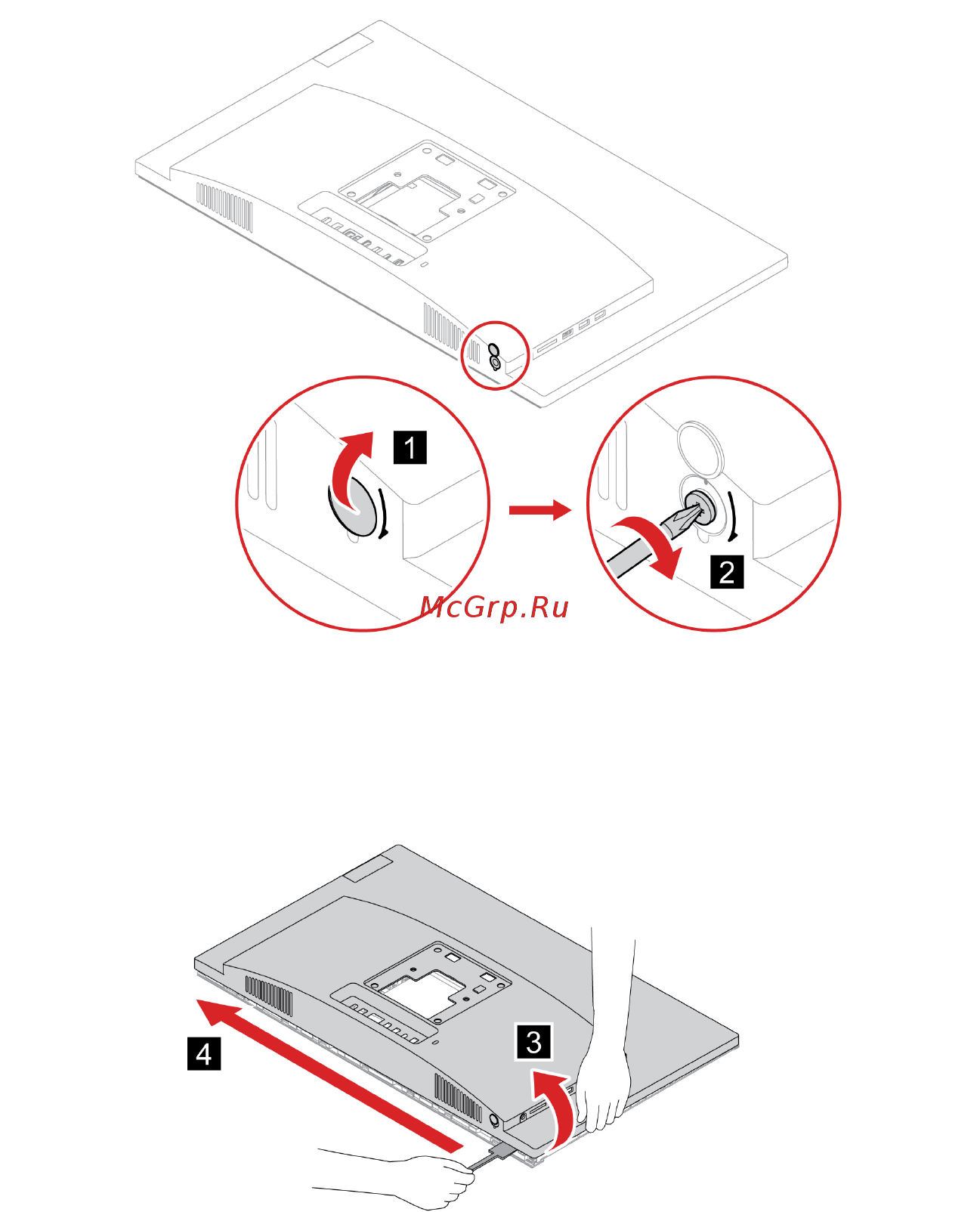 1

2

McGrp.Ru

3

4