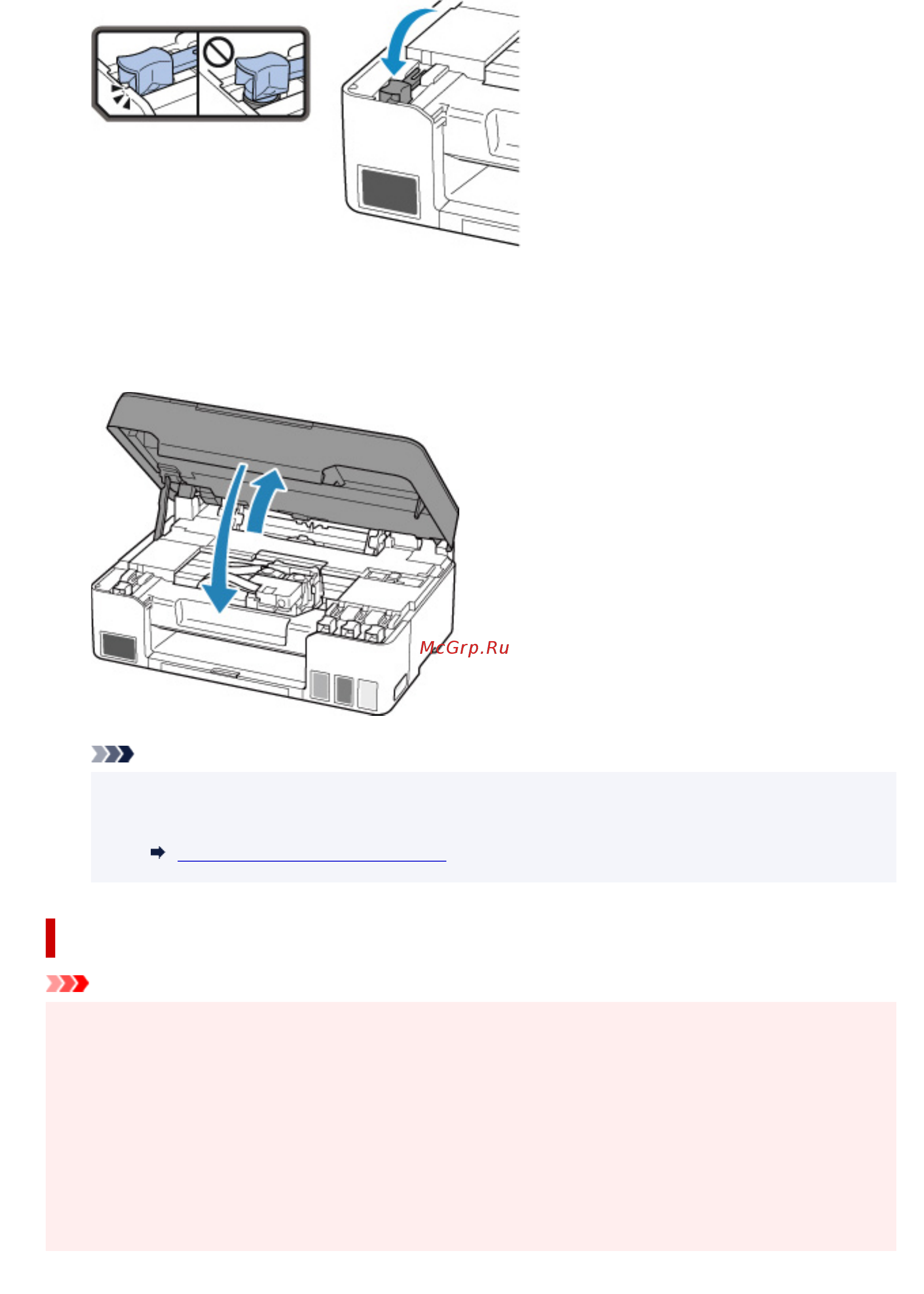 McGrp.Ru