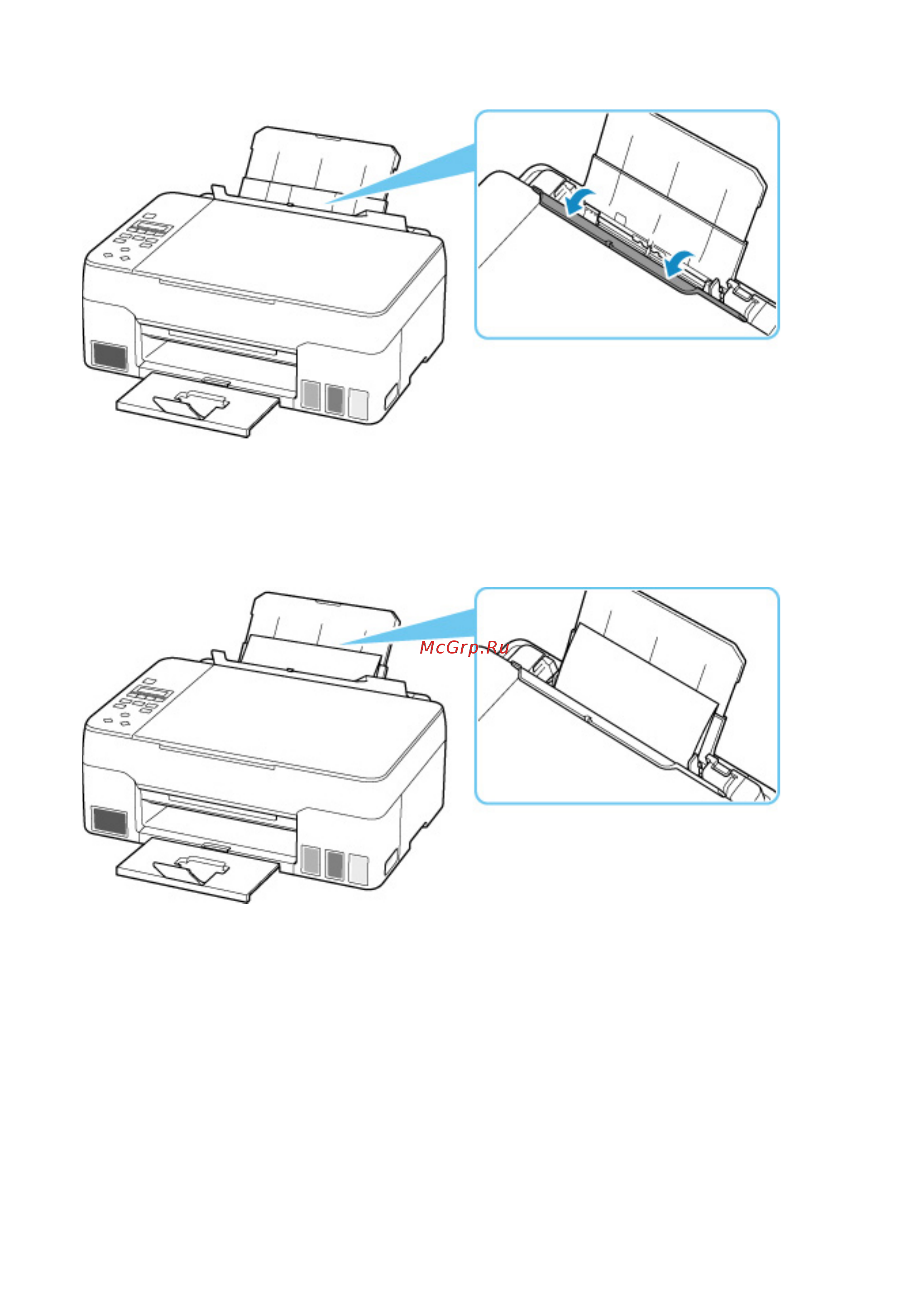 McGrp.Ru