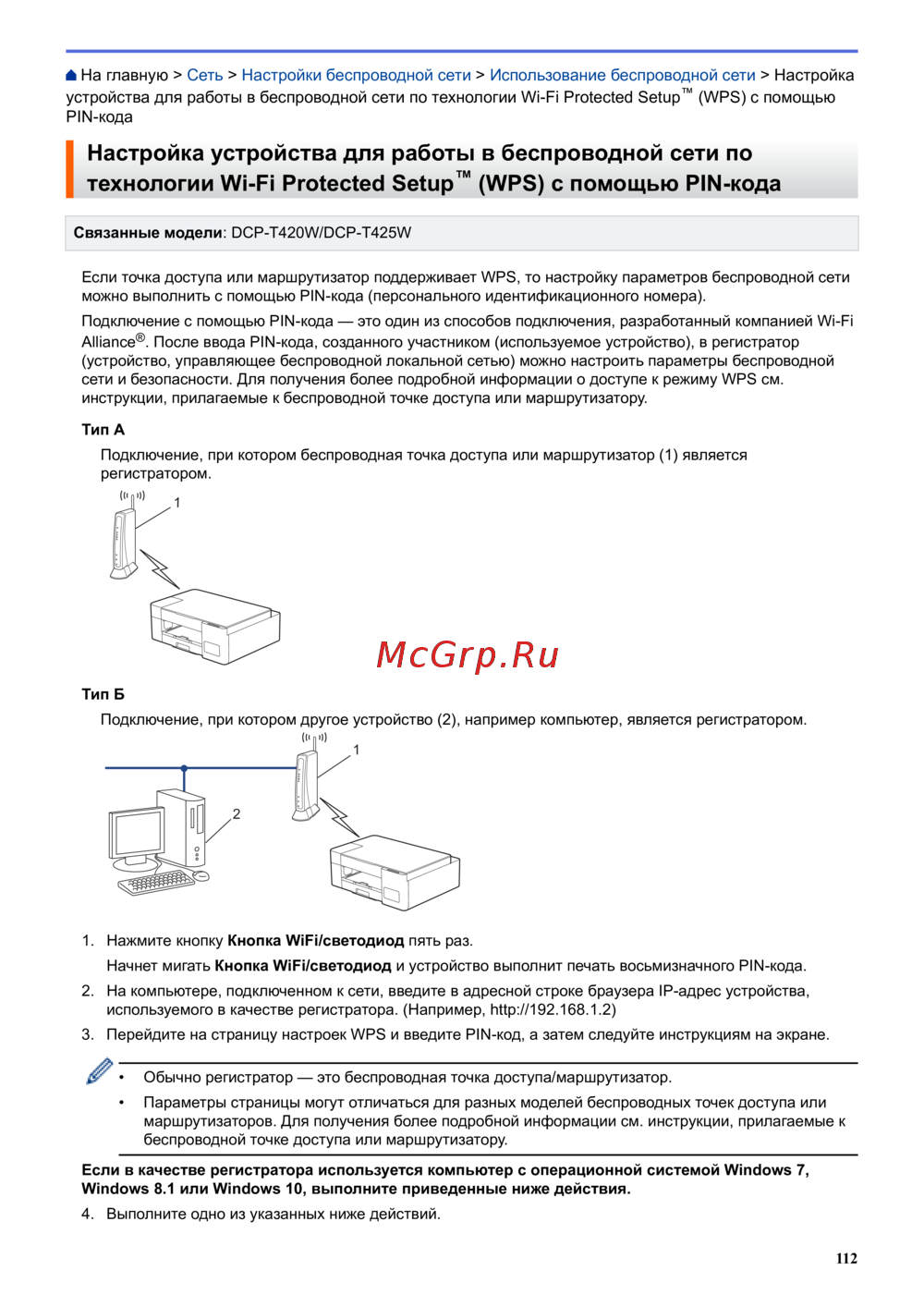 На главную > Сеть > Настройки беспроводной сети > Использование беспроводной сети > Настройка устройства для работы в беспроводной сети по технологии Wi-Fi Protected Setup™ (WPS) с помощью PIN-кода

Настройка устройства для работы в беспроводной сети по технологии Wi-Fi Protected Setup™ (WPS) с помощью PIN-кода

Связанные модели: DCP-T420W/DCP-T425W

Если точка доступа или маршрутизатор поддерживает WPS, то настройку параметров беспроводной сети можно выполнить с помощью PIN-кода (персонального идентификационного номера).

Подключение с помощью PIN-кода — это один из способов подключения, разработанный компанией Wi-Fi Alliance®. После ввода PIN-кода, созданного участником (используемое устройство), в регистратор (устройство, управляющее беспроводной локальной сетью) можно настроить параметры беспроводной сети и безопасности. Для получения более подробной информации о доступе к режиму WPS см. инструкции, прилагаемые к беспроводной точке доступа или маршрутизатору.

Тип А

Подключение, при котором беспроводная точка доступа или маршрутизатор (1) является регистратором.

1

McGrp.Ru

Тип Б

Подключение, при котором другое устройство (2), например компьютер, является регистратором.

1

2

1. Нажмите кнопку Кнопка WiFi/светодиод пять раз.

Начнет мигать Кнопка WiFi/светодиод и устройство выполнит печать восьмизначного PIN-кода.

2. На компьютере, подключенном к сети, введите в адресной строке браузера IP-адрес устройства, используемого в качестве регистратора. (Например, http://192.168.1.2)

3. Перейдите на страницу настроек WPS и введите PIN-код, а затем следуйте инструкциям на экране.

• Обычно регистратор — это беспроводная точка доступа/маршрутизатор.

• Параметры страницы могут отличаться для разных моделей беспроводных точек доступа или маршрутизаторов. Для получения более подробной информации см. инструкции, прилагаемые к беспроводной точке доступа или маршрутизатору.

Если в качестве регистратора используется компьютер с операционной системой Windows 7, Windows 8.1 или Windows 10, выполните приведенные ниже действия.

4. Выполните одно из указанных ниже действий.

112