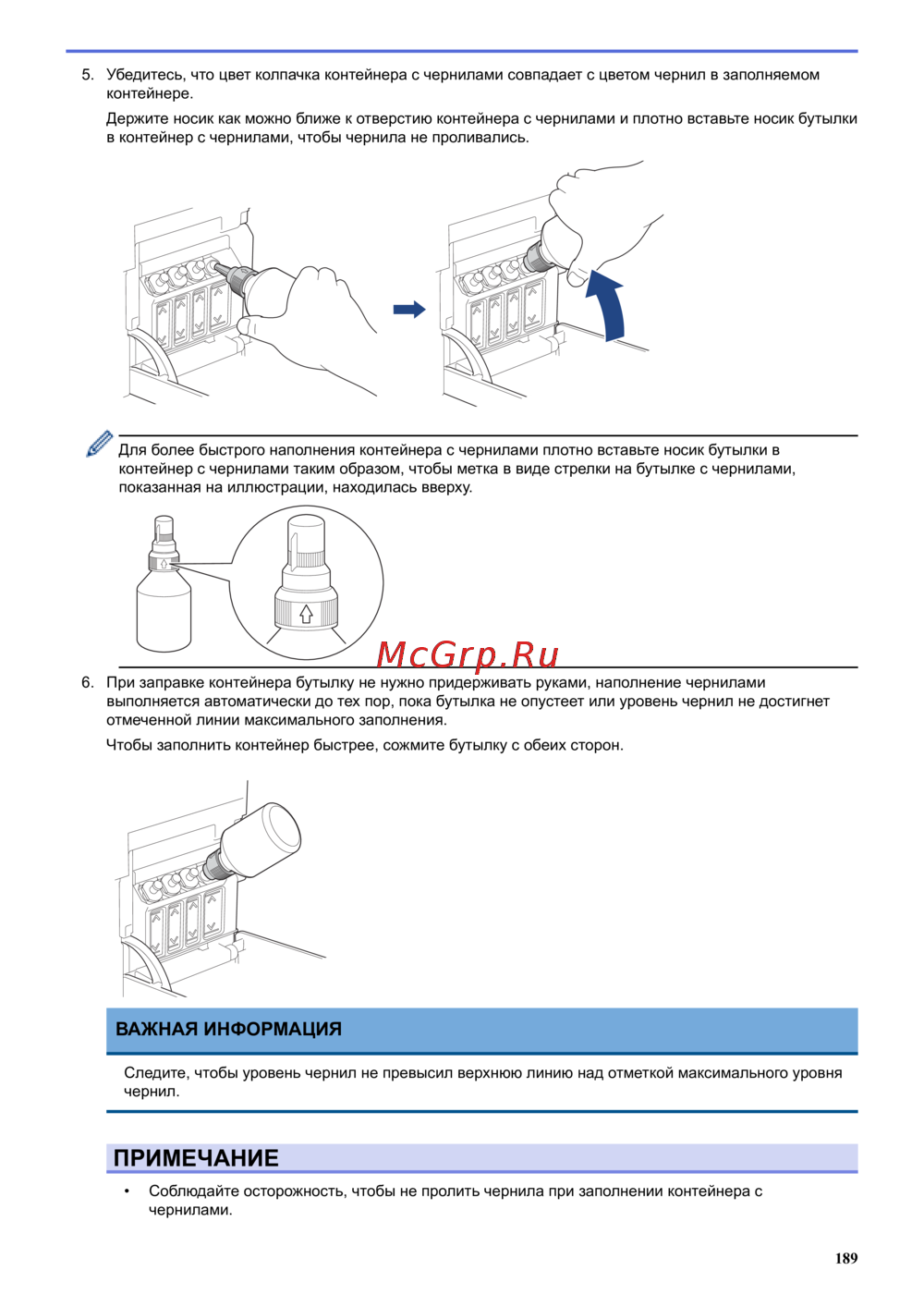 5. Убедитесь, что цвет колпачка контейнера с чернилами совпадает с цветом чернил в заполняемом контейнере.

Держите носик как можно ближе к отверстию контейнера с чернилами и плотно вставьте носик бутылки в контейнер с чернилами, чтобы чернила не проливались.

Для более быстрого наполнения контейнера с чернилами плотно вставьте носик бутылки в контейнер с чернилами таким образом, чтобы метка в виде стрелки на бутылке с чернилами, показанная на иллюстрации, находилась вверху.

McGrp.Ru

6. При заправке контейнера бутылку не нужно придерживать руками, наполнение чернилами выполняется автоматически до тех пор, пока бутылка не опустеет или уровень чернил не достигнет отмеченной линии максимального заполнения.

Чтобы заполнить контейнер быстрее, сожмите бутылку с обеих сторон.

ВАЖНАЯ ИНФОРМАЦИЯ

Следите, чтобы уровень чернил не превысил верхнюю линию над отметкой максимального уровня чернил.

ПРИМЕЧАНИЕ

• Соблюдайте осторожность, чтобы не пролить чернила при заполнении контейнера с чернилами.

189