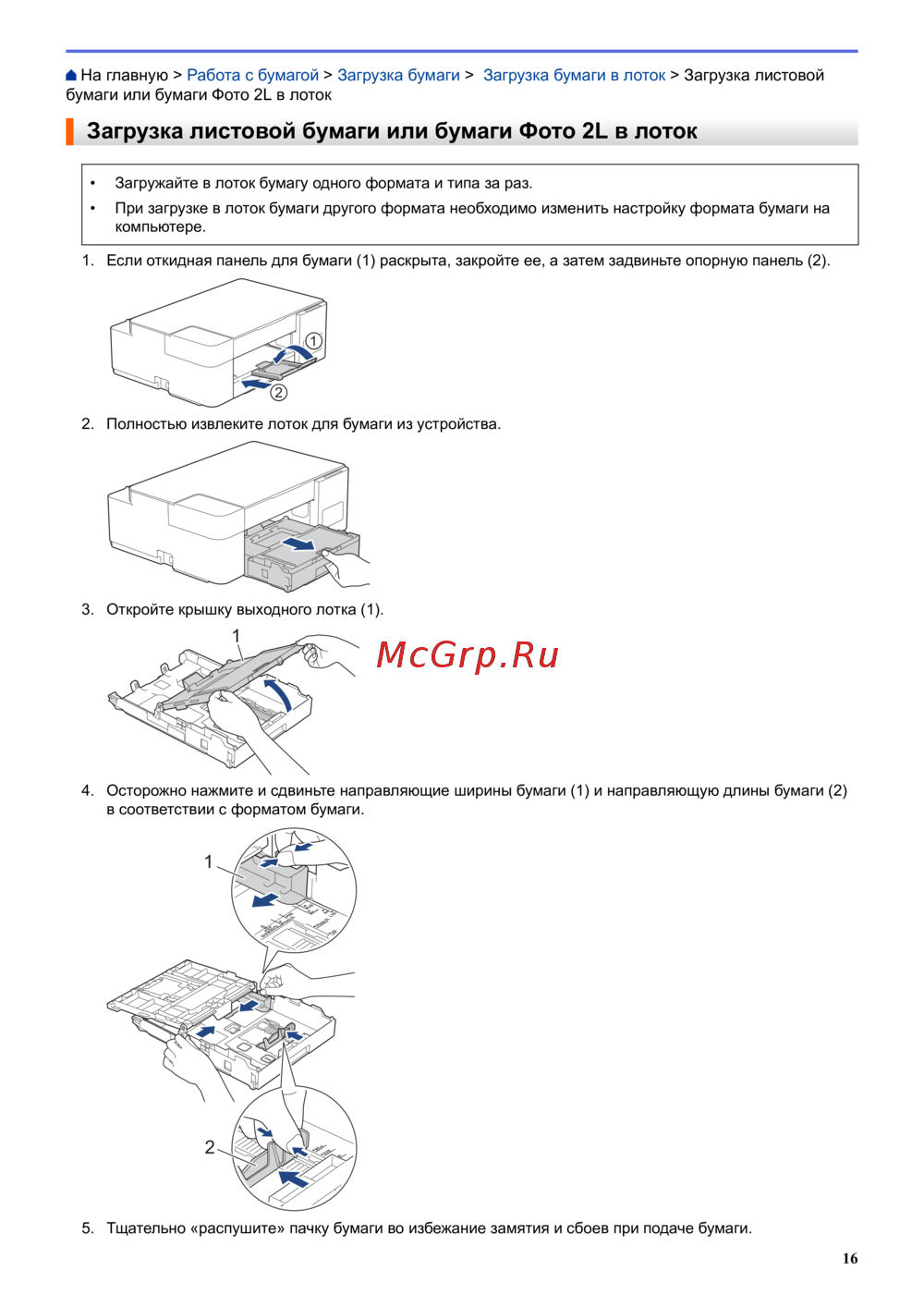 На главную > Работа с бумагой > Загрузка бумаги > Загрузка бумаги в лоток > Загрузка листовой бумаги или бумаги Фото 2L в лоток

Загрузка листовой бумаги или бумаги Фото 2L в лоток

• Загружайте в лоток бумагу одного формата и типа за раз.
• При загрузке в лоток бумаги другого формата необходимо изменить настройку формата бумаги на компьютере.

1. Если откидная панель для бумаги (1) раскрыта, закройте ее, а затем задвиньте опорную панель (2).

1
2

2. Полностью извлеките лоток для бумаги из устройства.

3. Откройте крышку выходного лотка (1).

1

McGrp.Ru

4. Осторожно нажмите и сдвиньте направляющие ширины бумаги (1) и направляющую длины бумаги (2) в соответствии с форматом бумаги.

1

2

5. Тщательно «распушите» пачку бумаги во избежание замятия и сбоев при подаче бумаги.

16