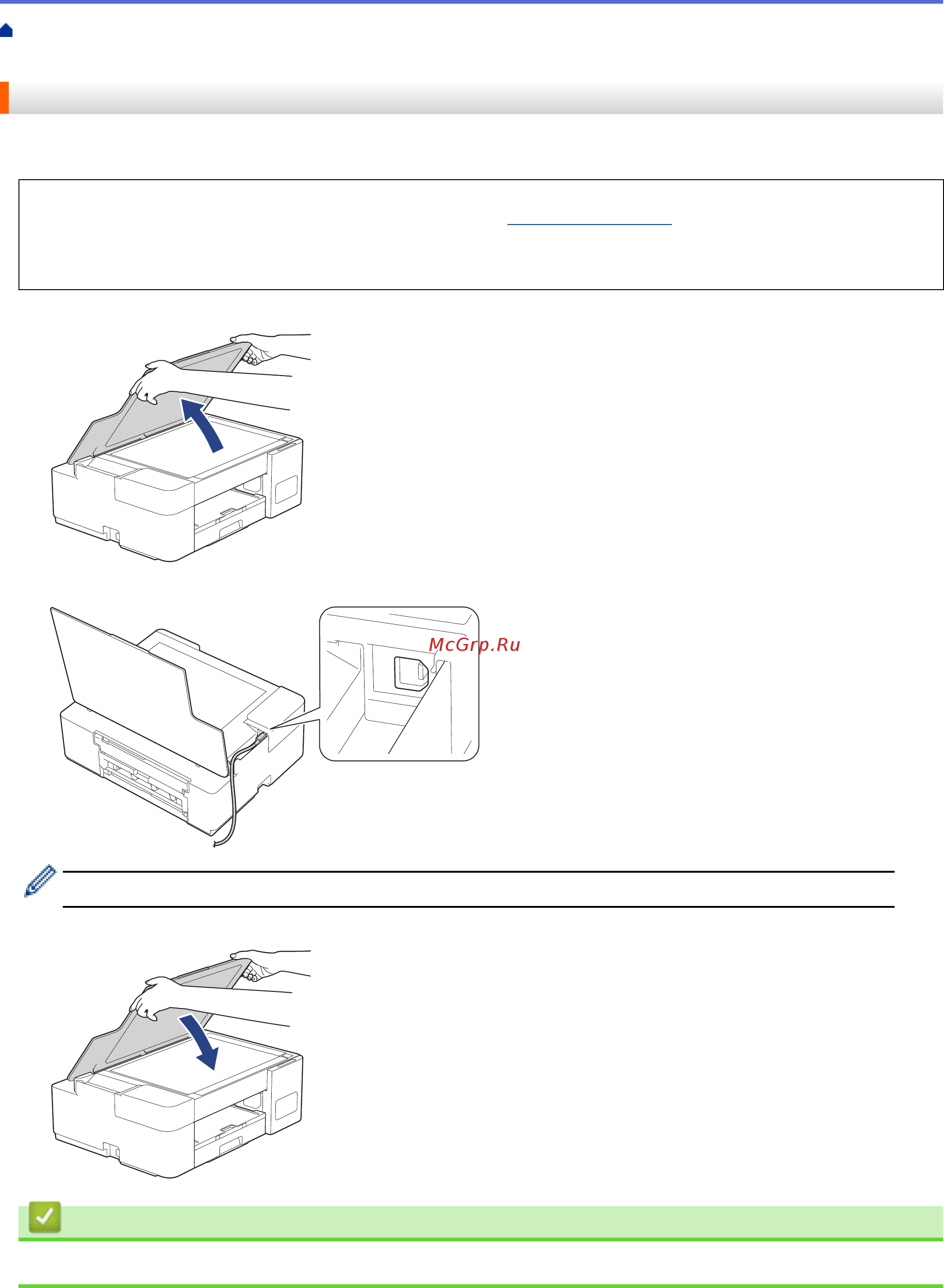 McGrp.Ru