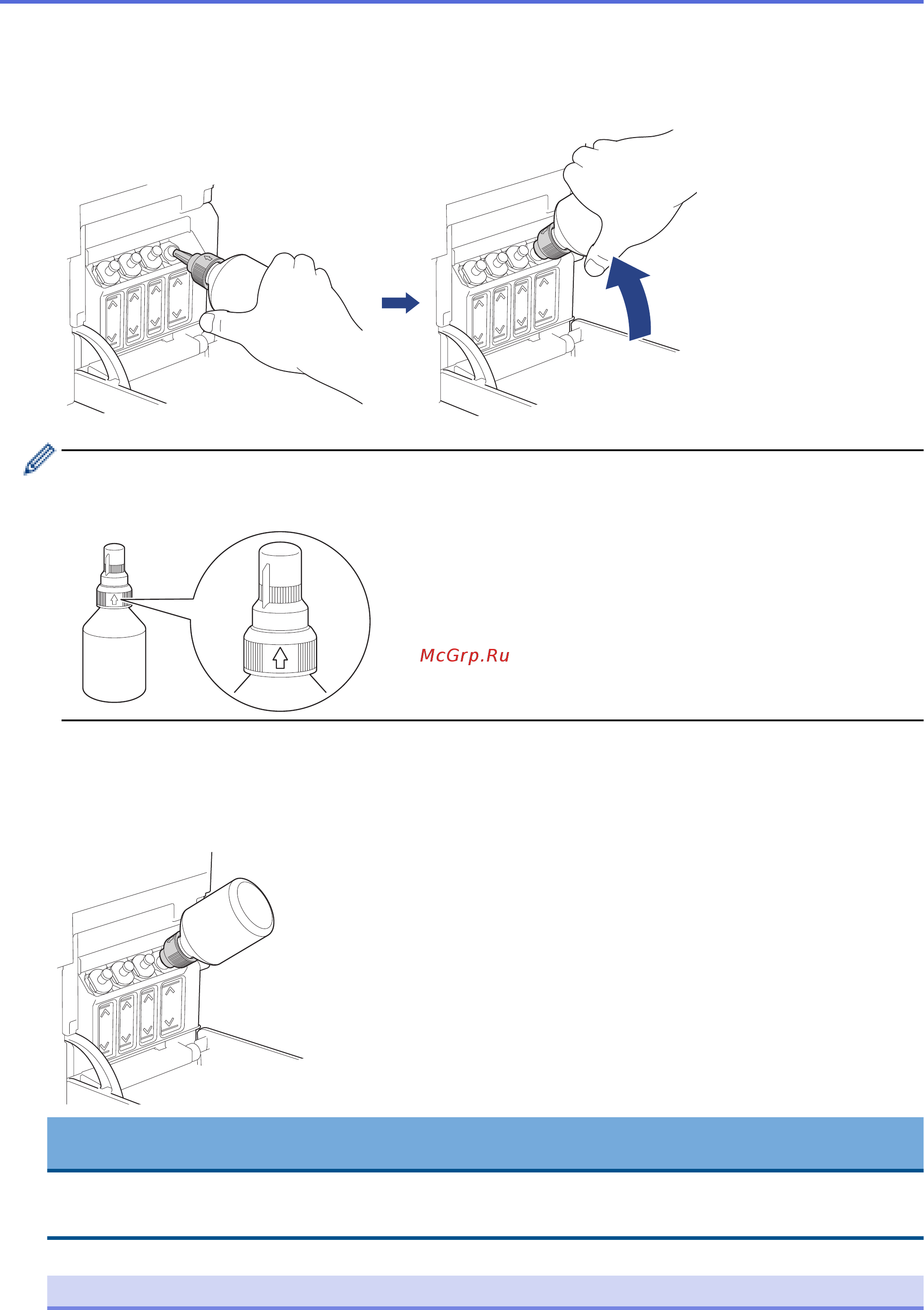 McGrp.Ru