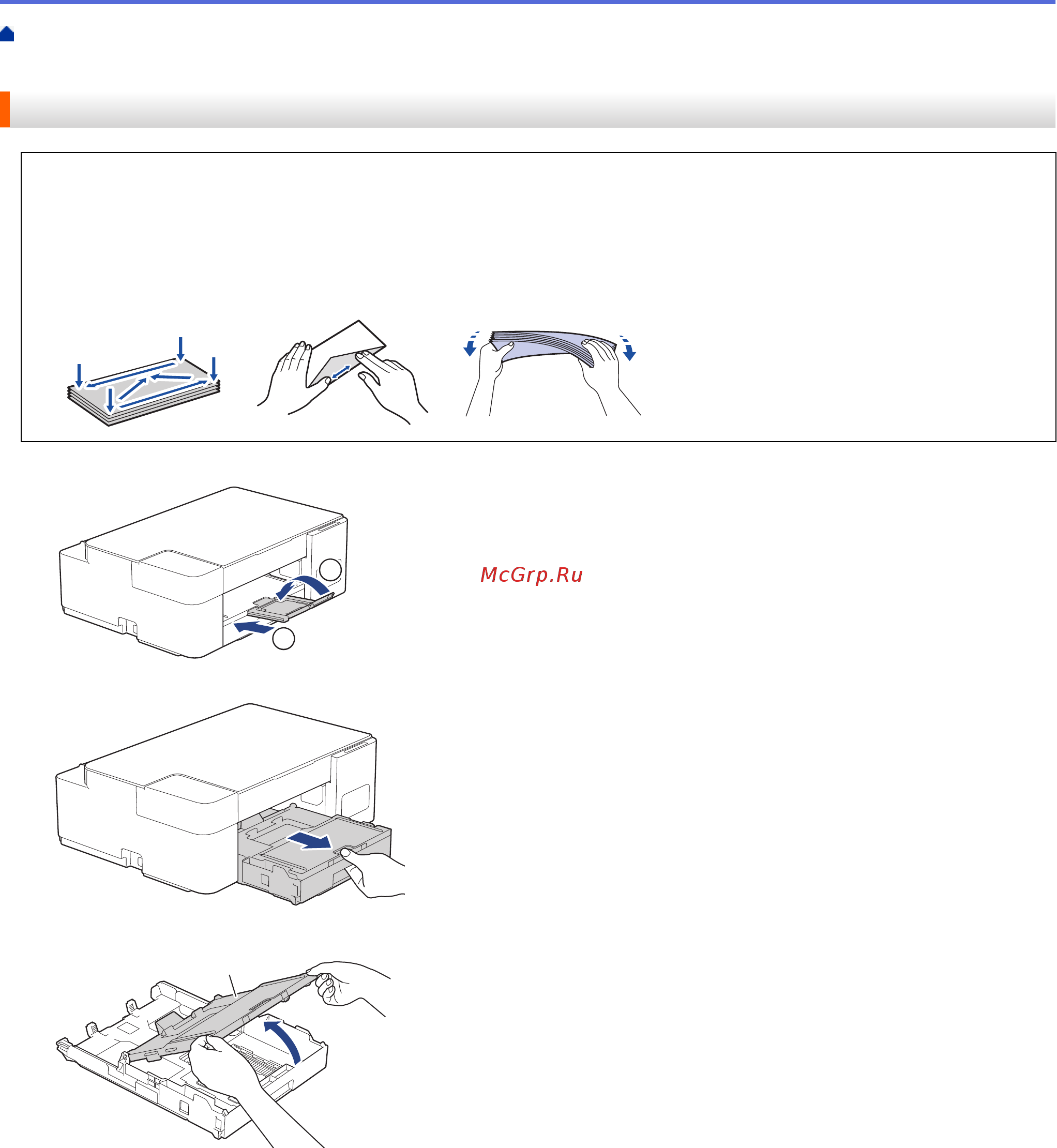 McGrp.Ru