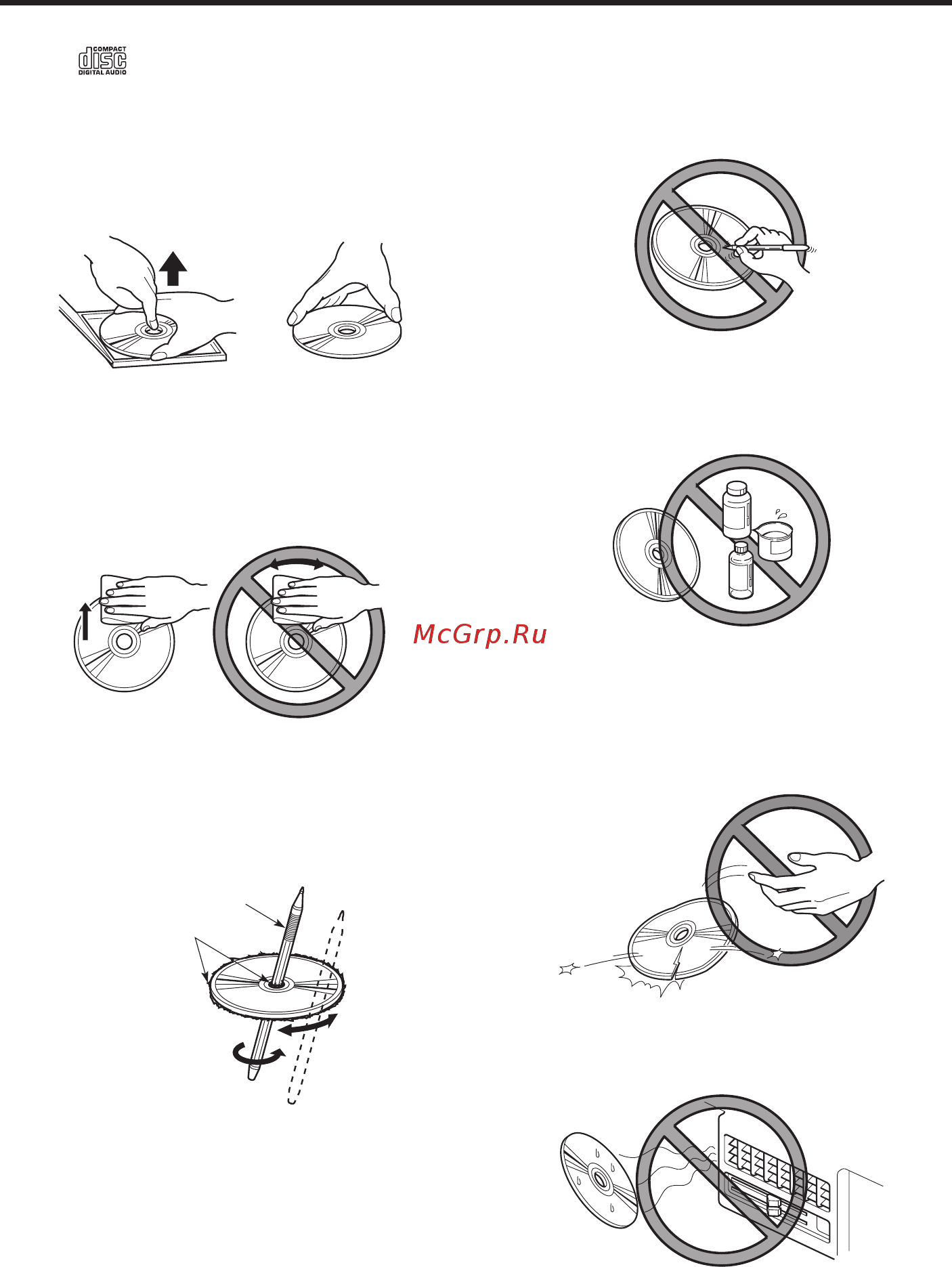 COMPACT
disc
DIGITAL AUDIO

McGrp.Ru