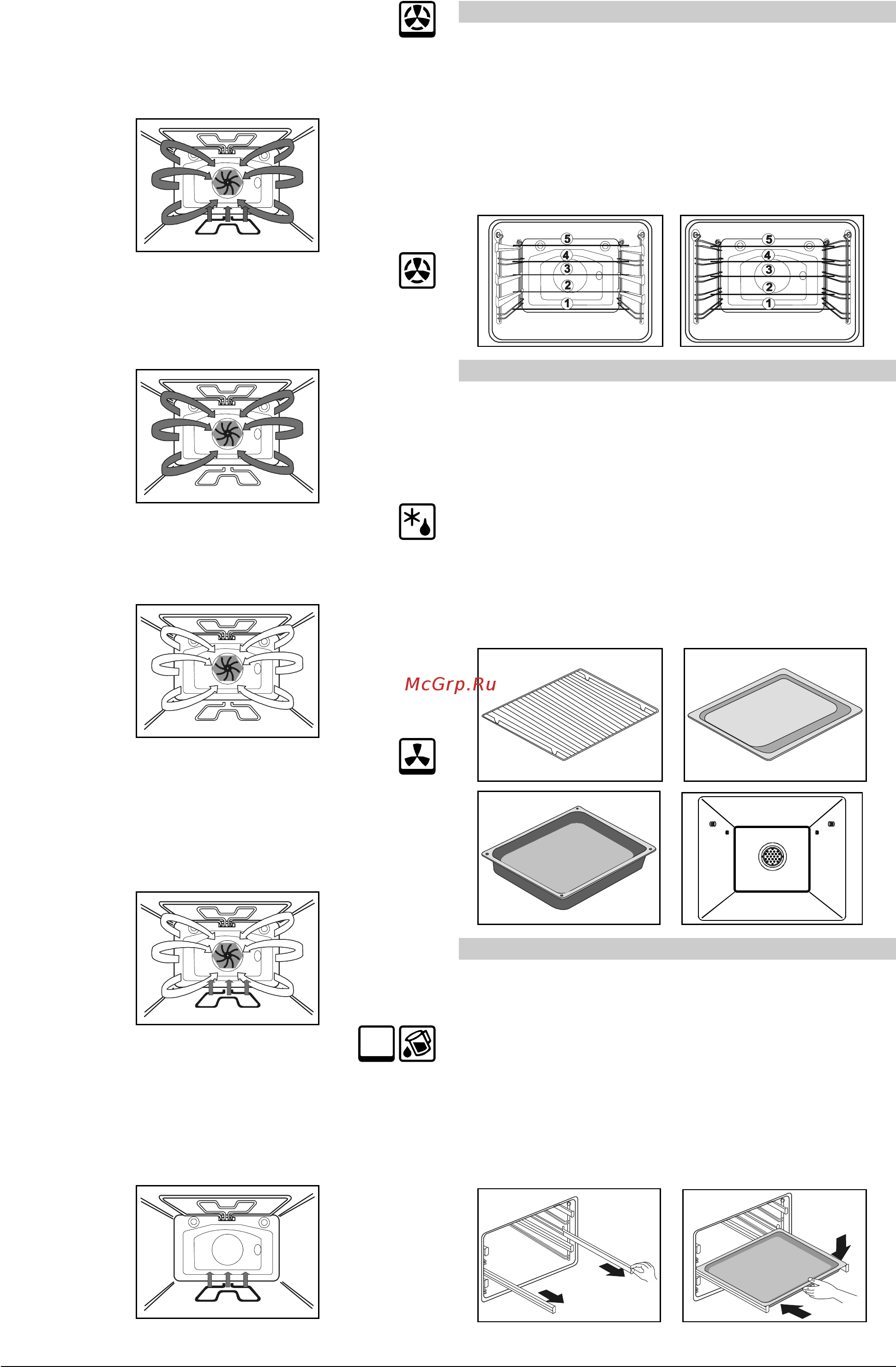 5
4
3
2
1

5
4
3
2
1

McGrp.Ru