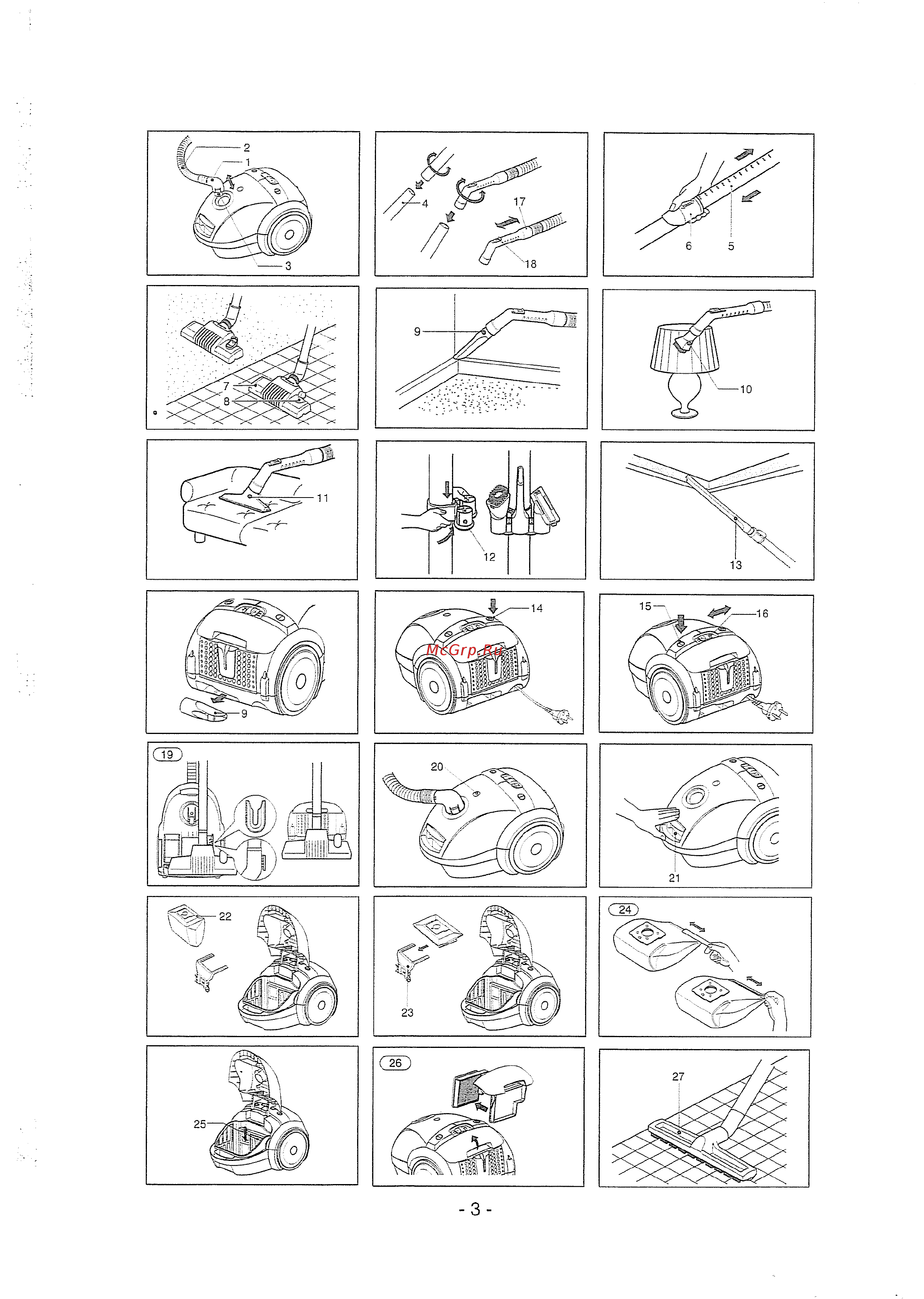 2
1
3

4
17
18

6
5

7
8

9

10

11

12

13

9

14
McGrp.Ru

15
16

19

20

21

22

23

24

25

26

27

- 3 -