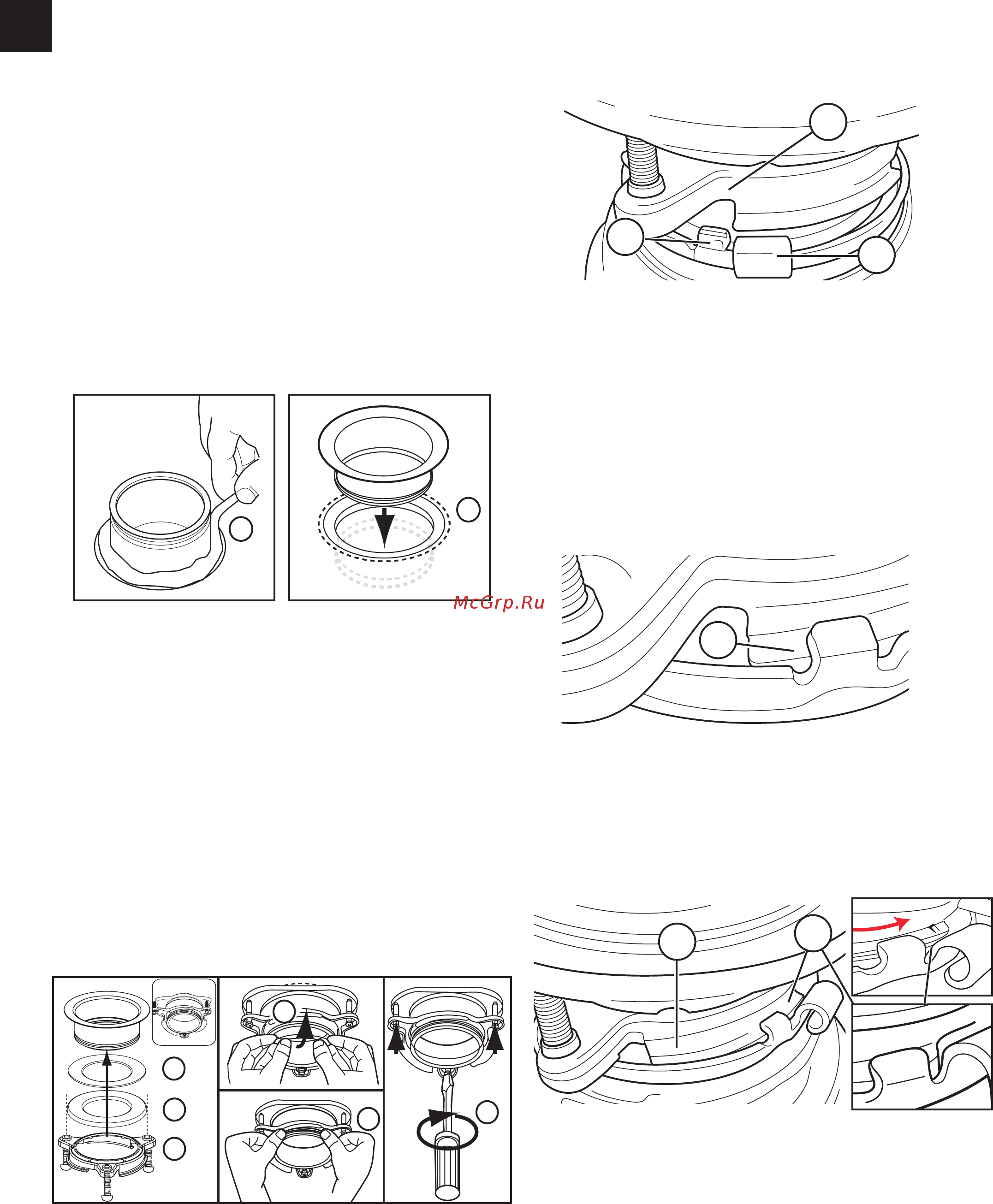 McGrp.Ru