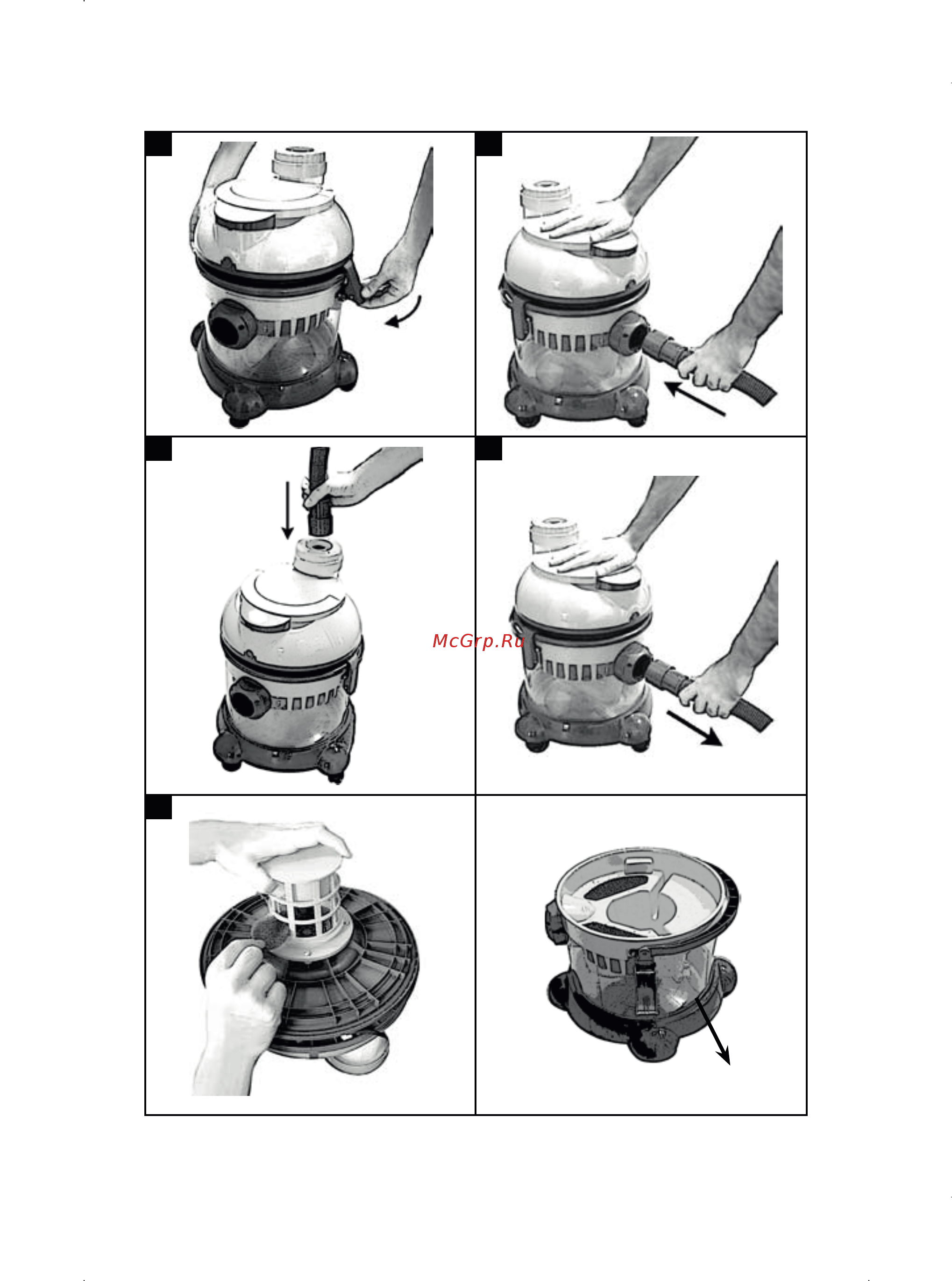 McGrp.Ru