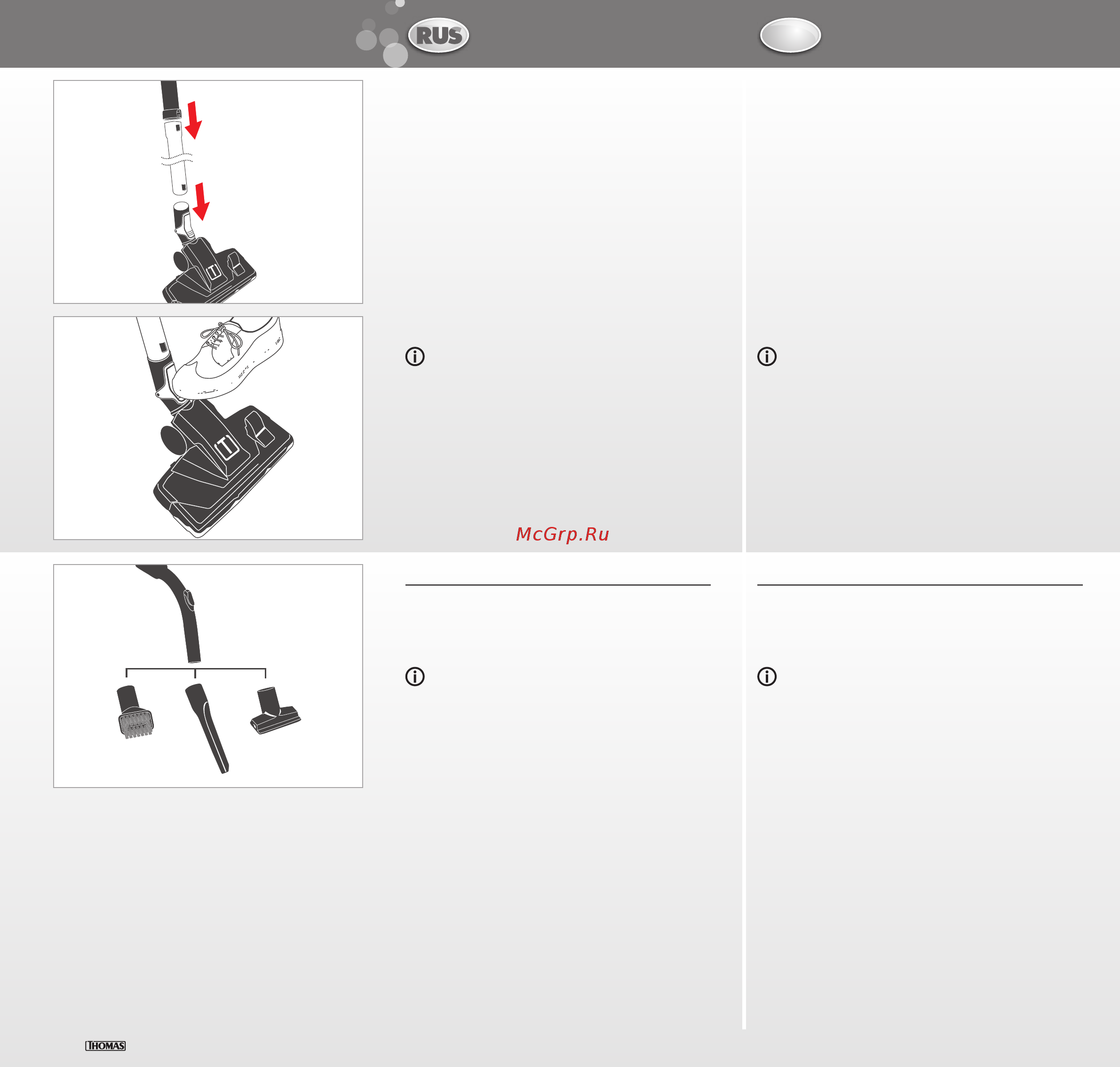 RUS

McGrp.Ru

THOMAS