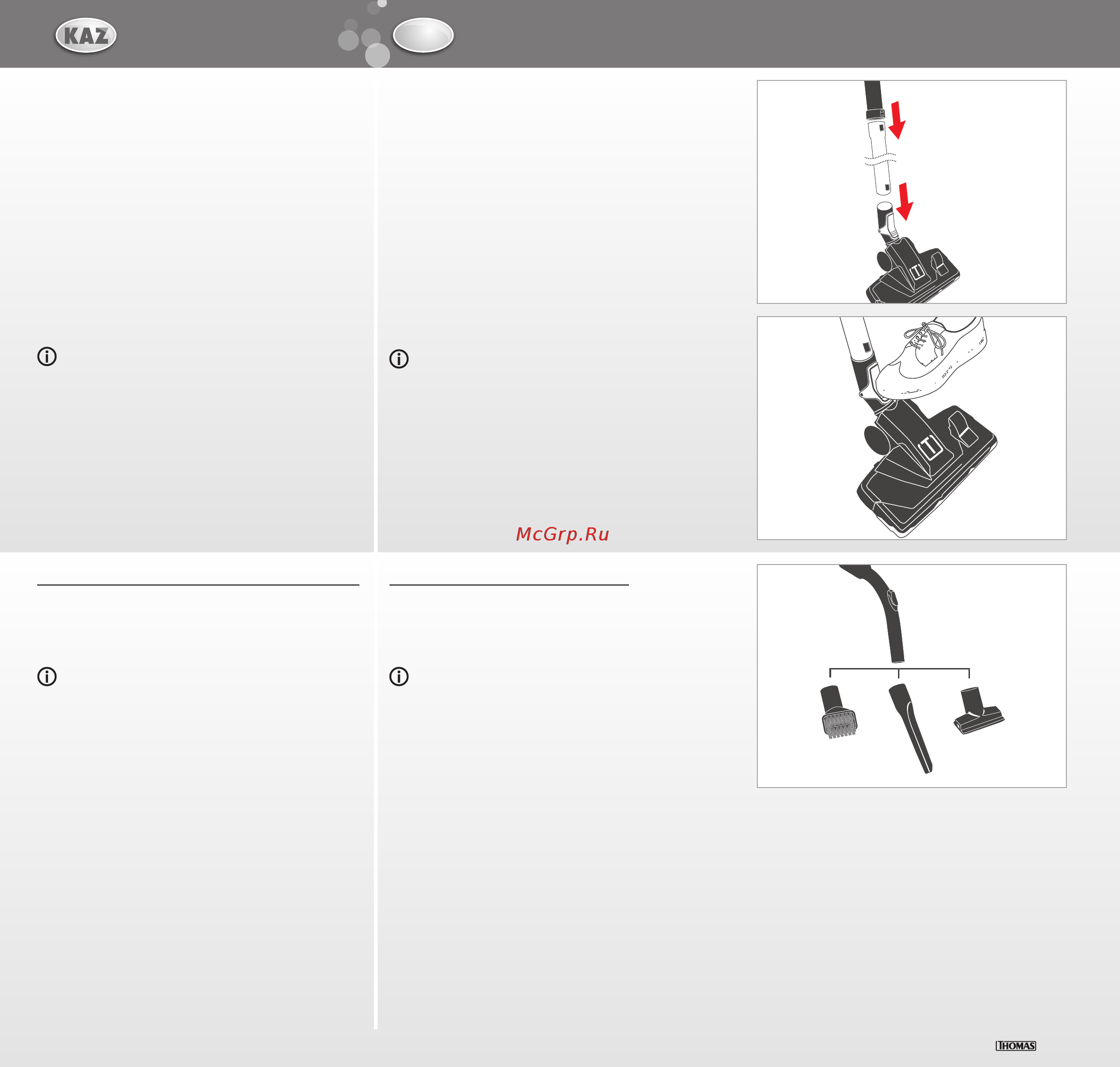 KAZ

McGrp.Ru

THOMAS