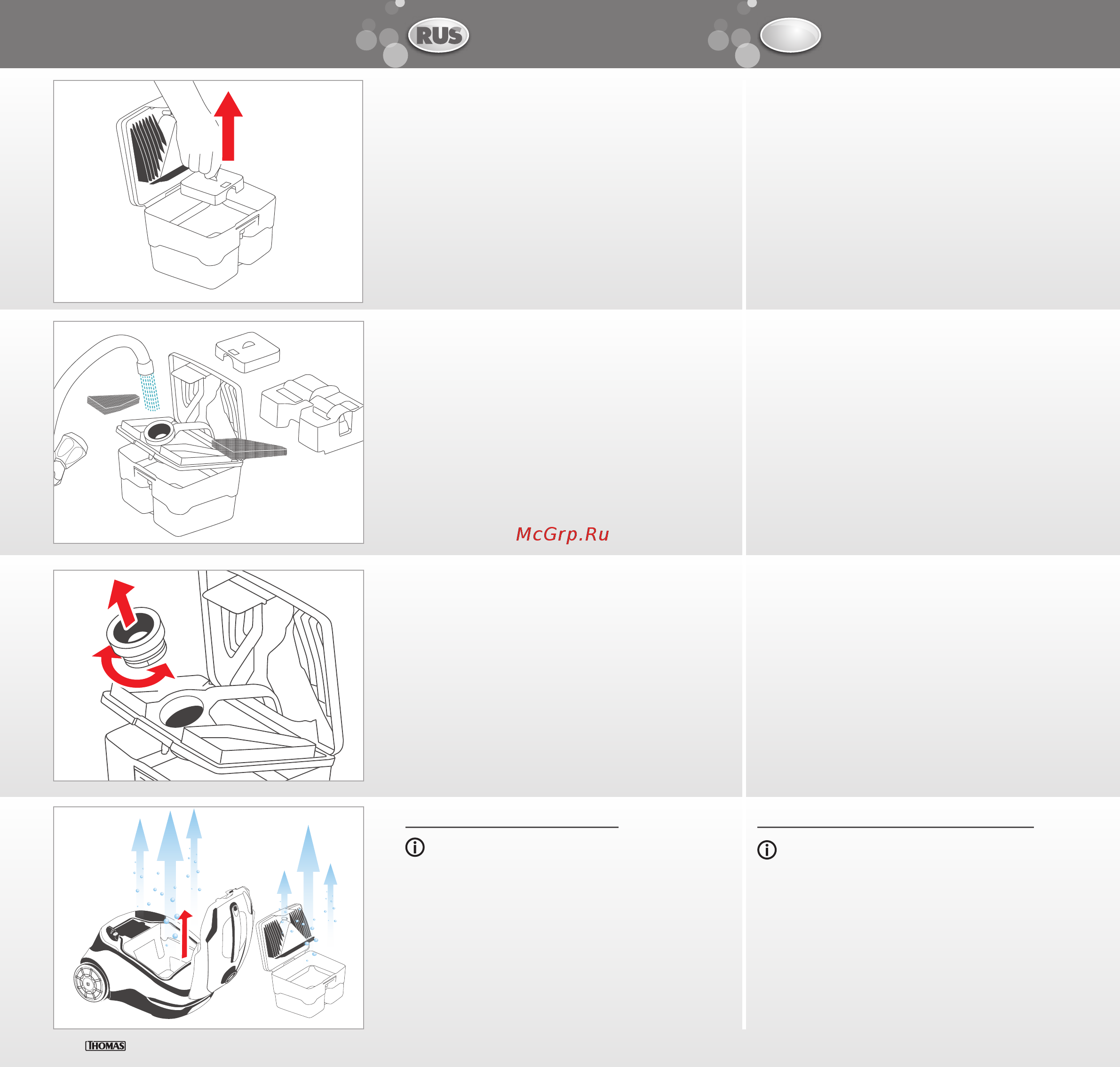 RUS

McGrp.Ru

THOMAS