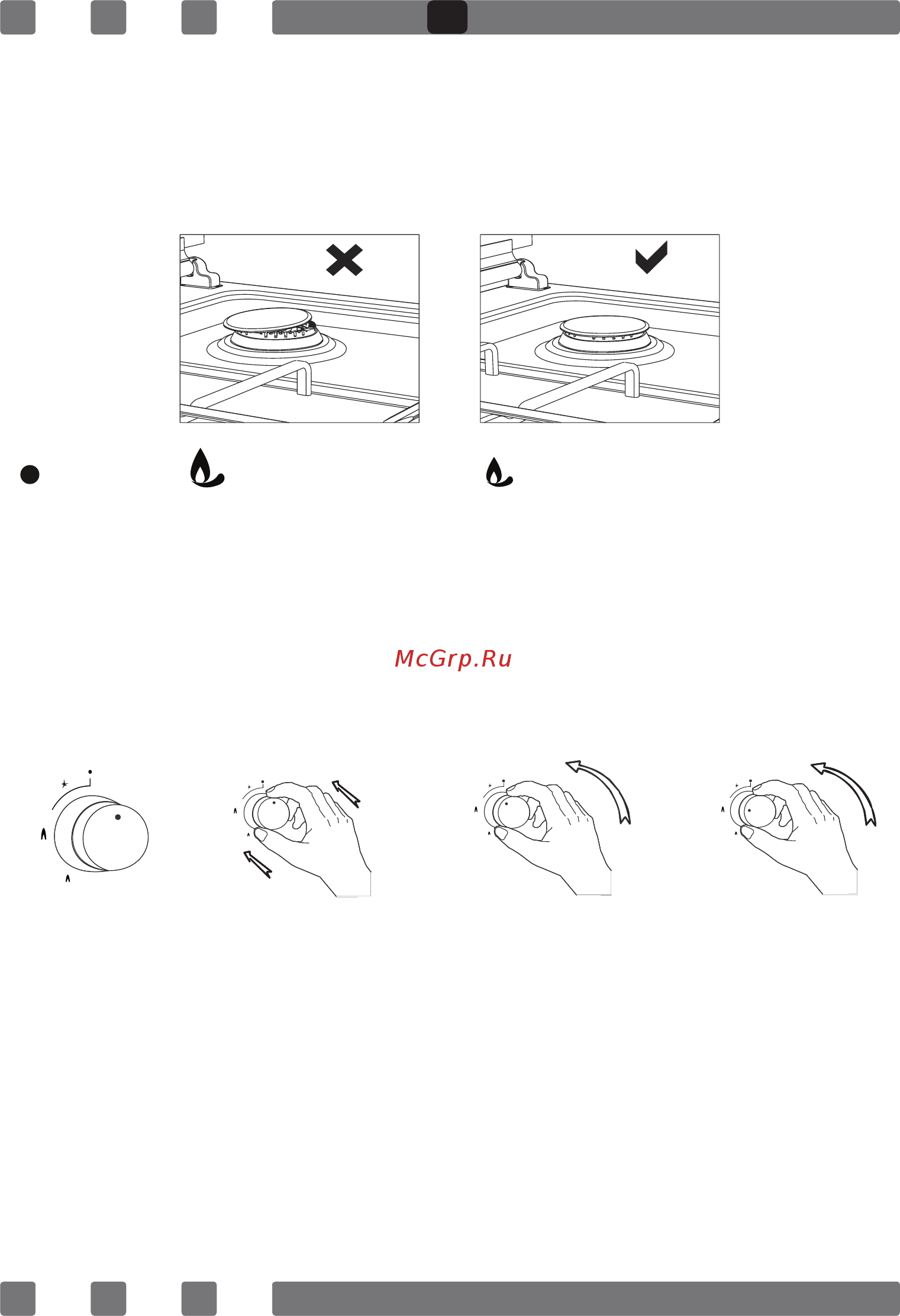 McGrp.Ru