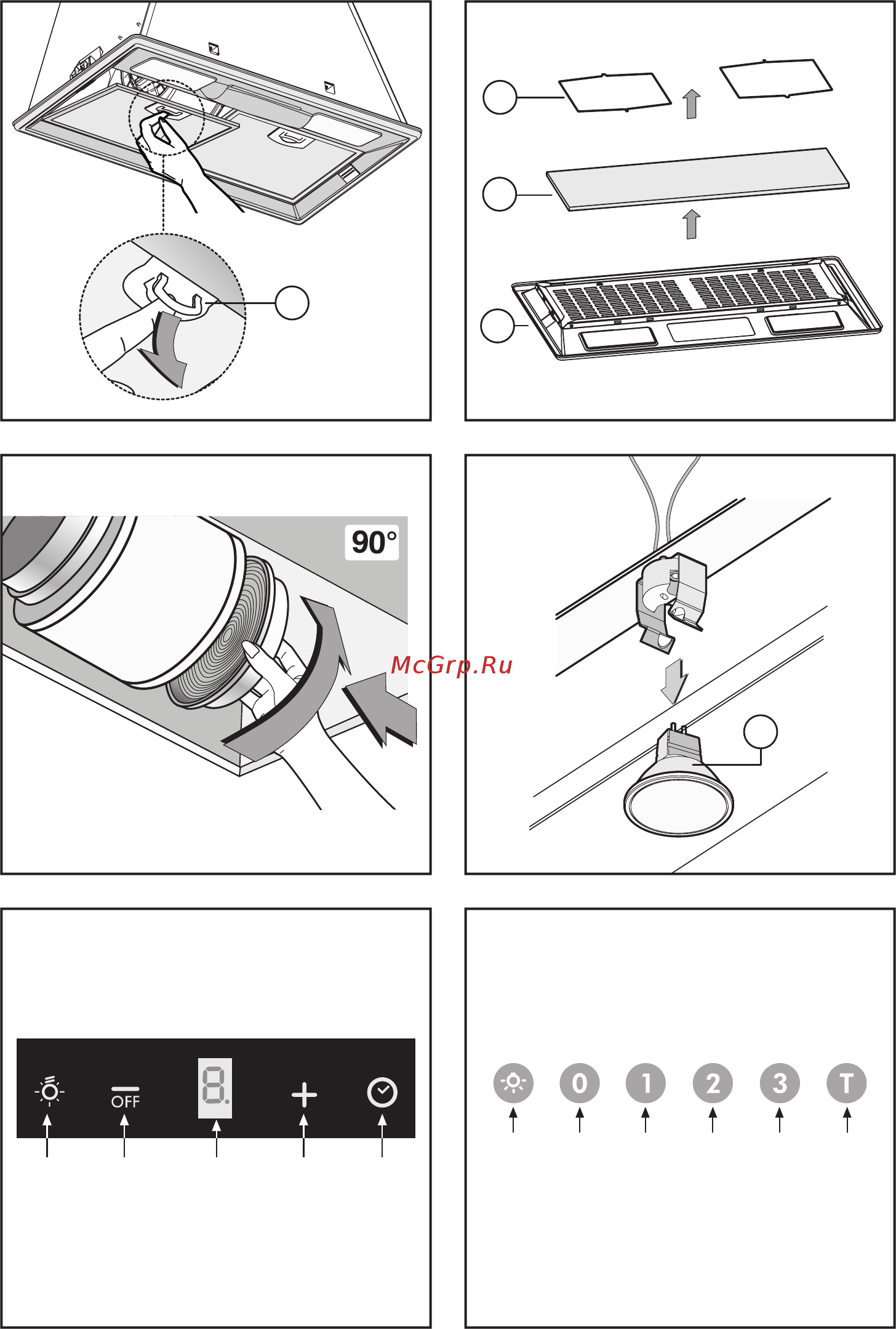 90°

McGrp.Ru

OFF

8.

+

0

1

2

3

T