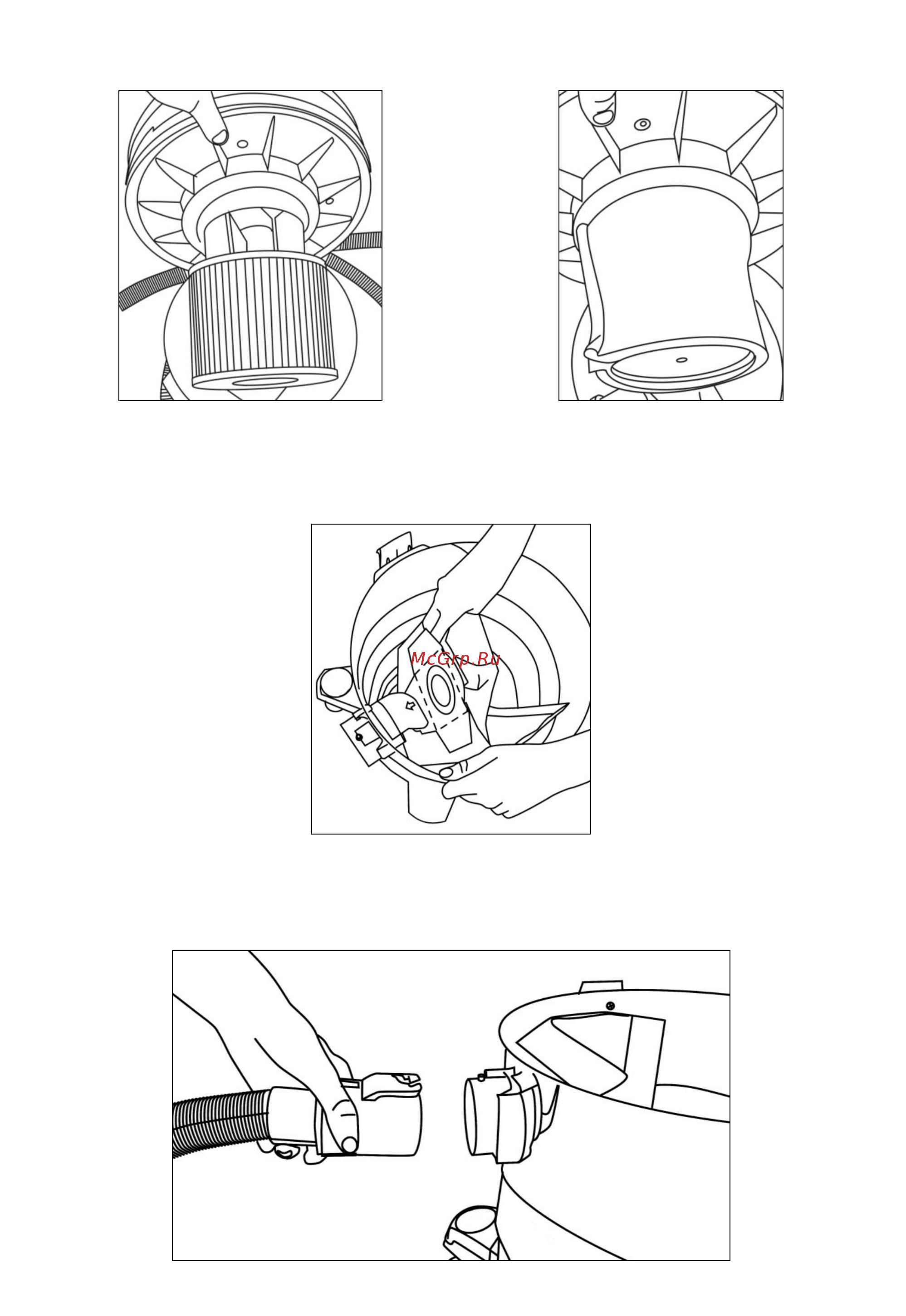 McGrp.Ru