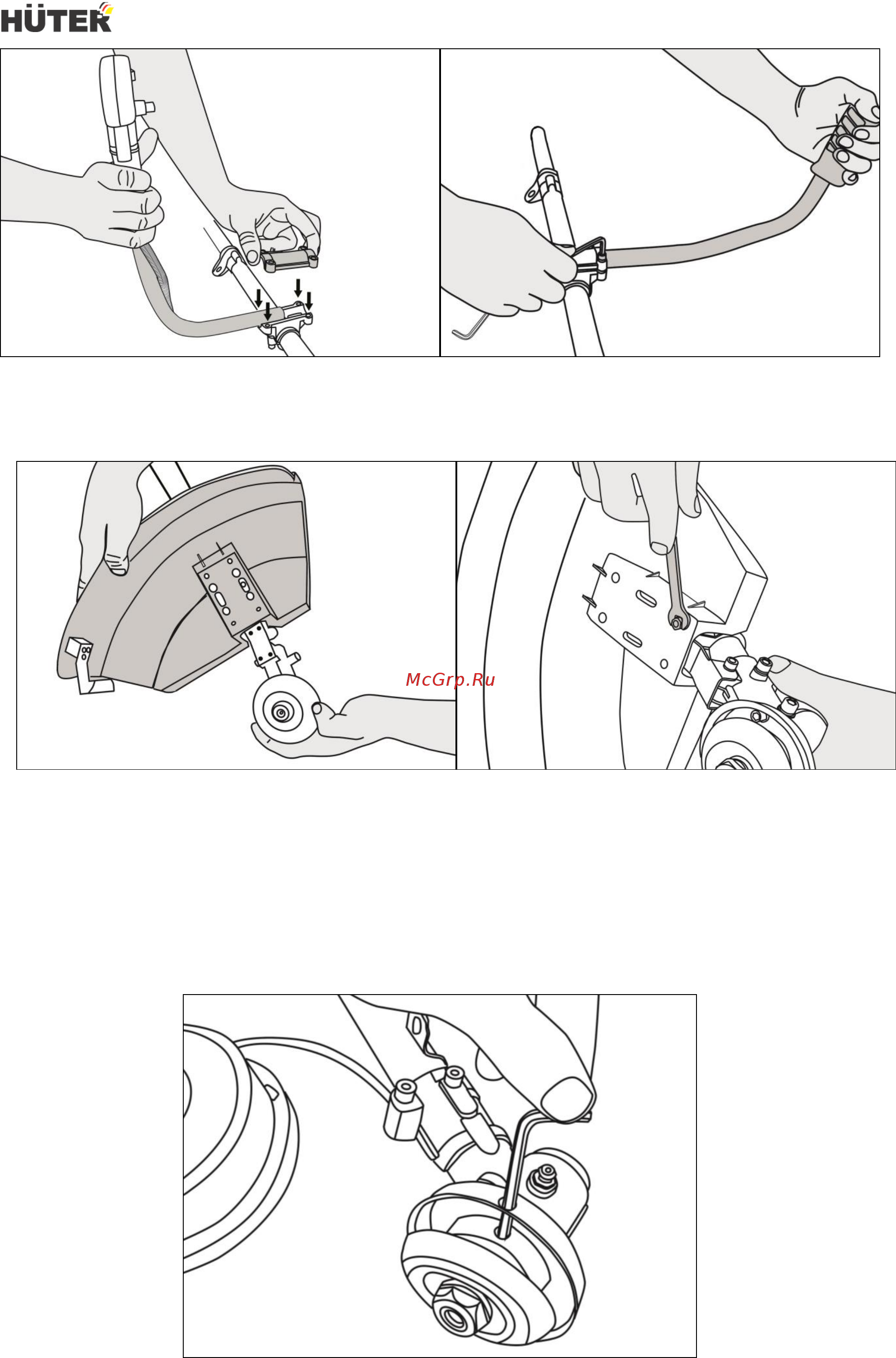 HÜTER

McGrp.Ru