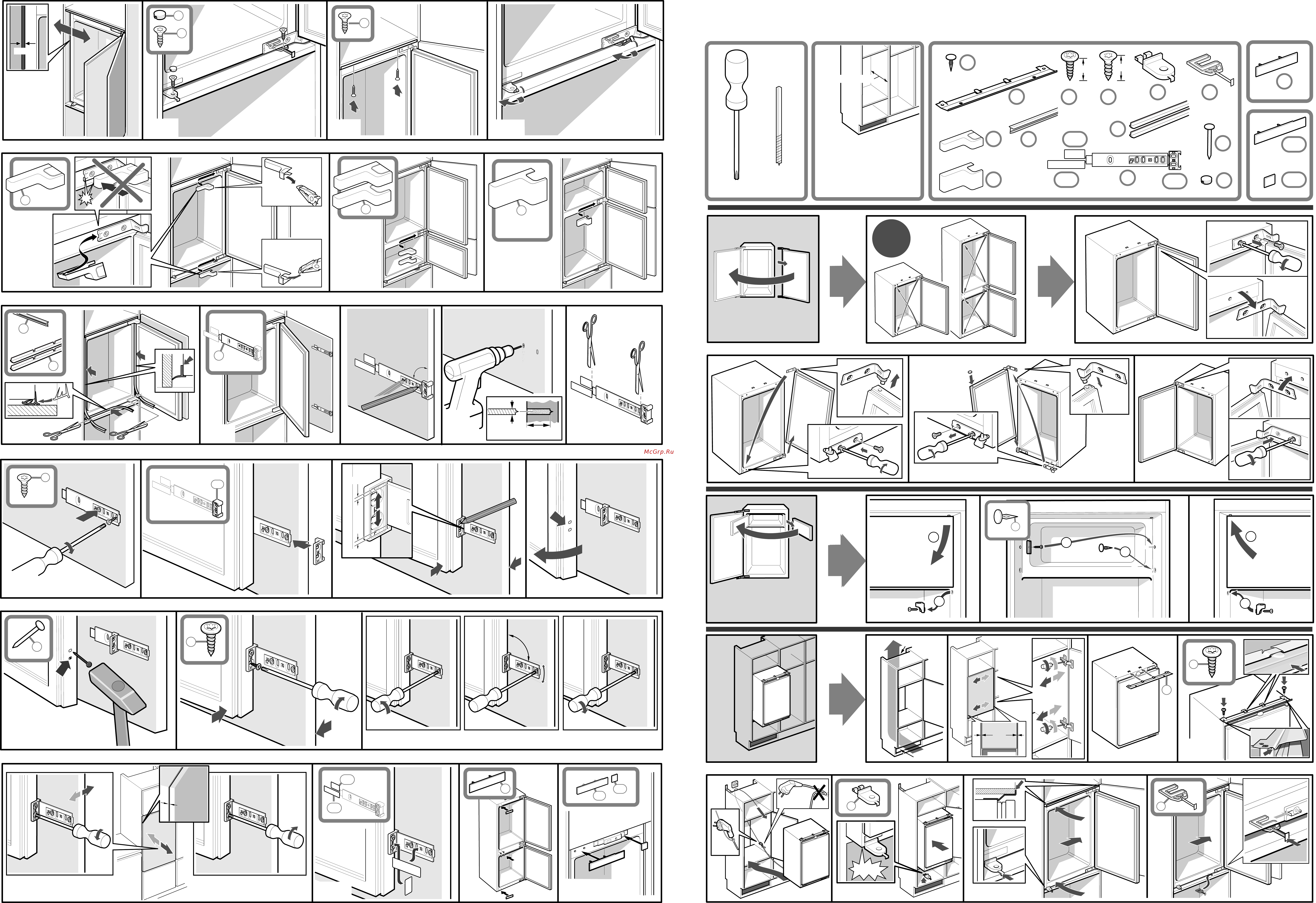 McGrp.Ru