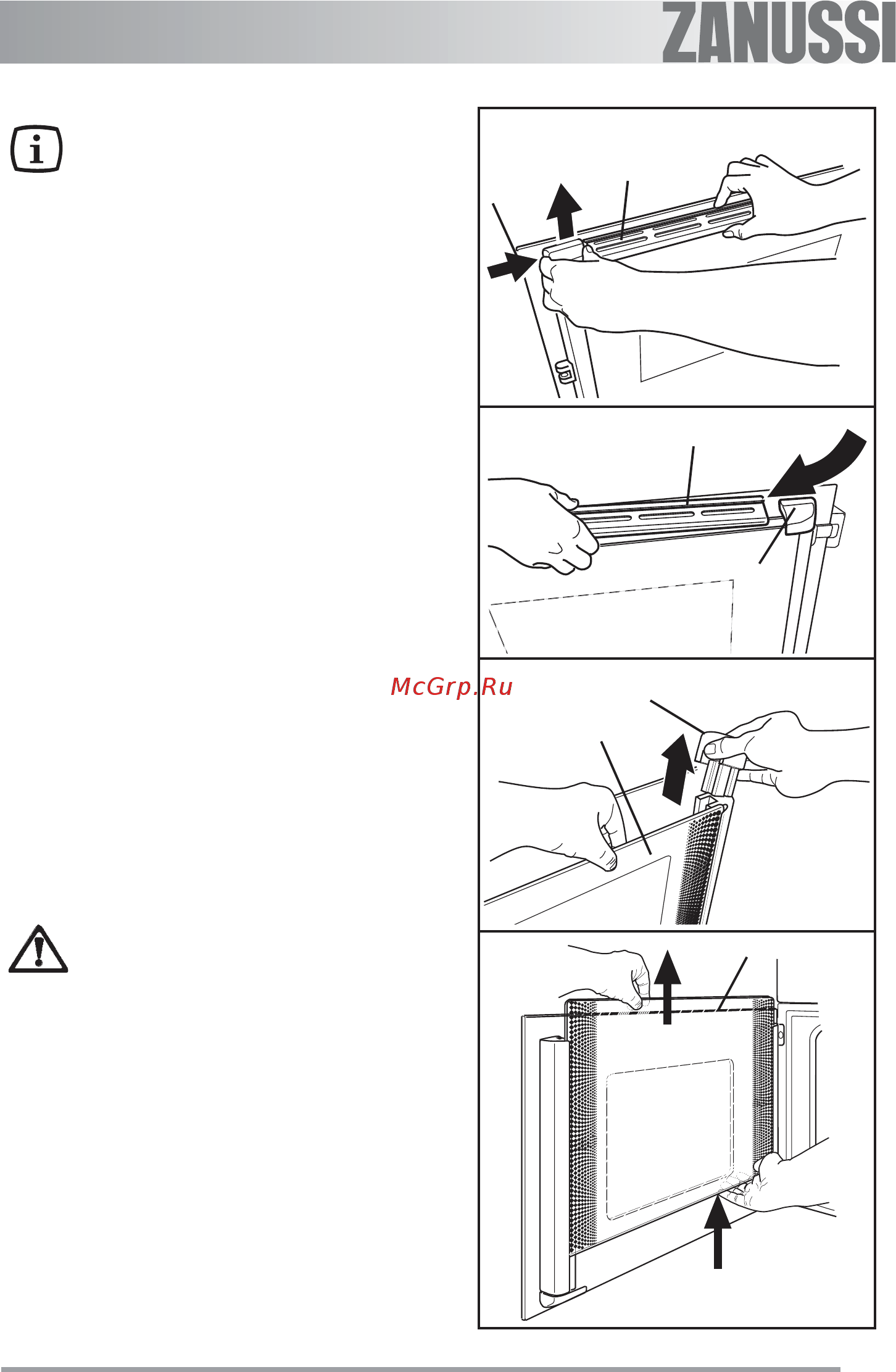 ZANUSSI

McGrp.Ru