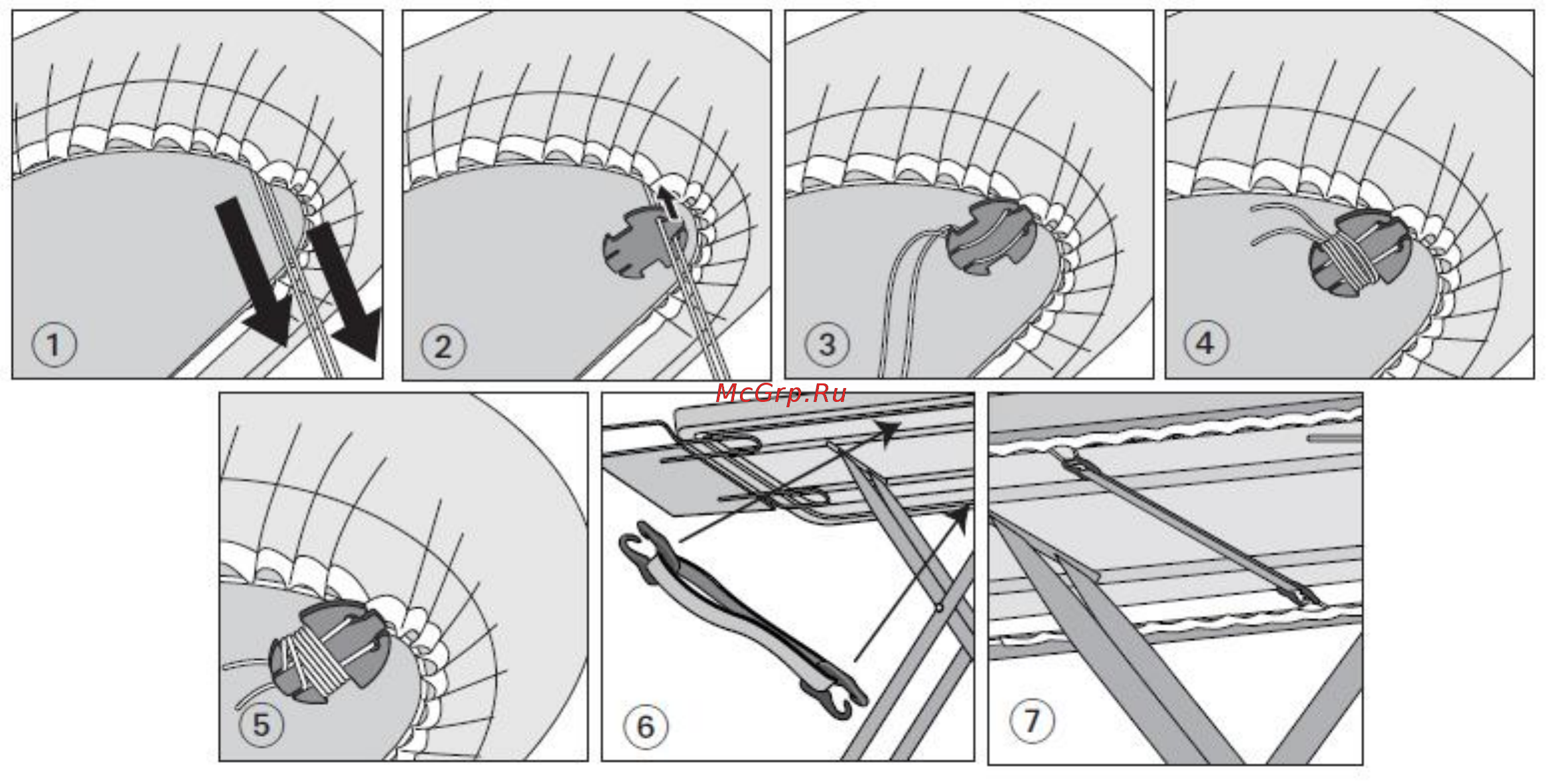 1

2

3

4

McGrp.Ru

5

6

7