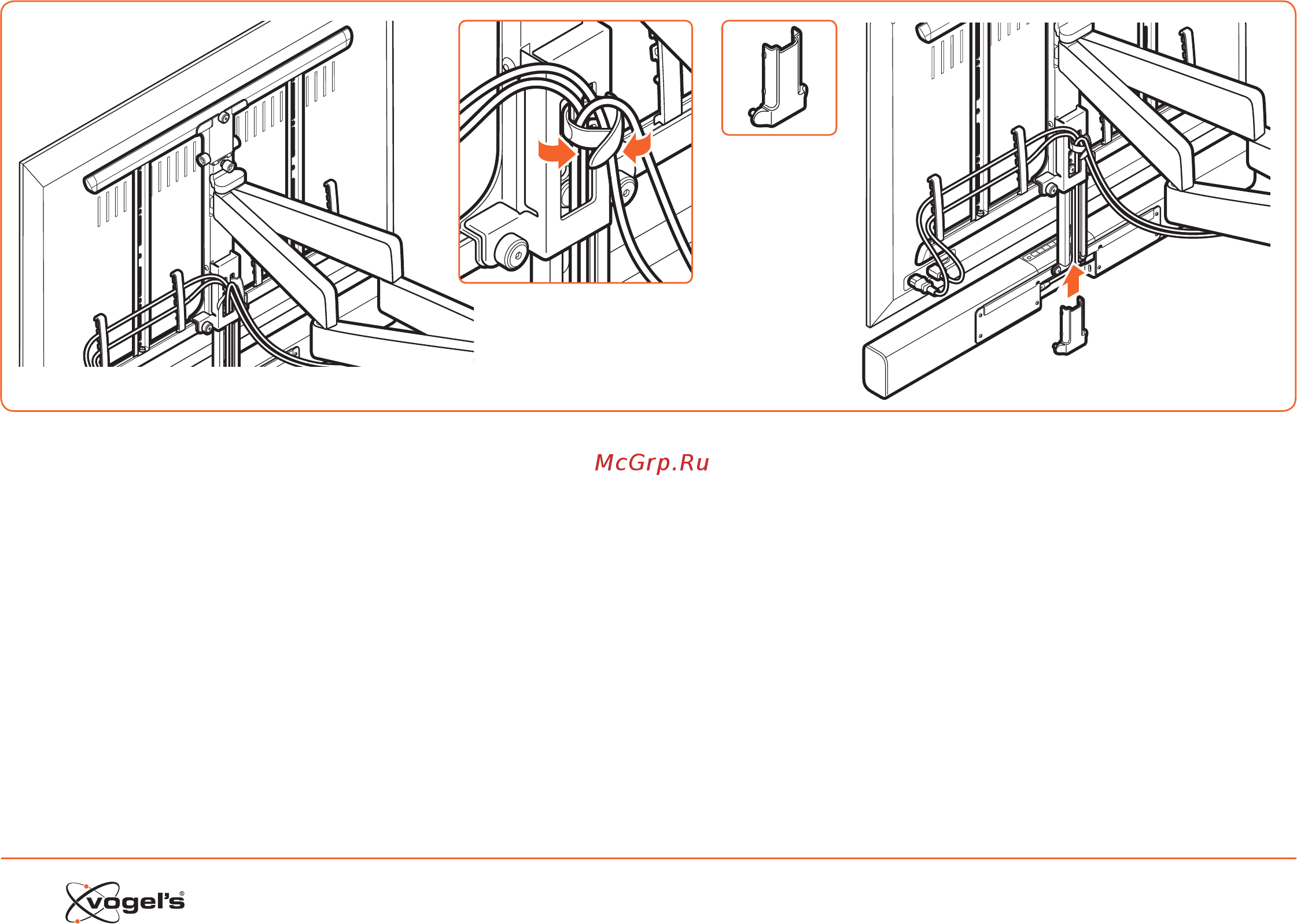 McGrp.Ru

vogel's®