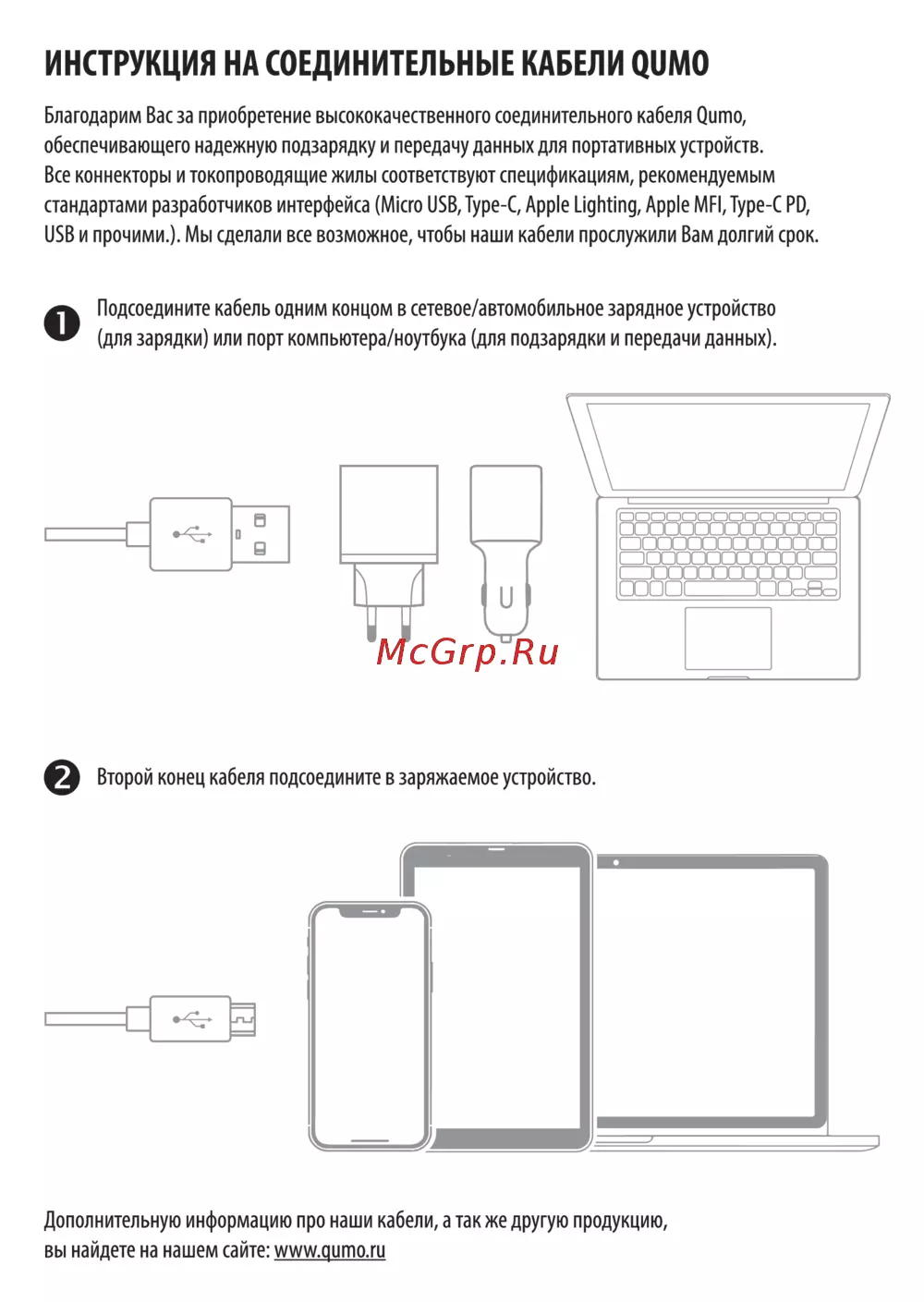 ИНСТРУКЦИЯ НА СОЕДИНИТЕЛЬНЫЕ КАБЕЛИ QUMO

Благодарим Вас за приобретение высококачественного соединительного кабеля Qumo, обеспечивающего надежную подзарядку и передачу данных для портативных устройств. Все коннекторы и токопроводящие жилы соответствуют спецификациям, рекомендуемым стандартами разработчиков интерфейса (Micro USB, Type-C, Apple Lighting, Apple MFI, Type-C PD, USB и прочими.). Мы сделали все возможное, чтобы наши кабели прослужили Вам долгий срок.

1 Подсоедините кабель одним концом в сетевое/автомобильное зарядное устройство (для зарядки) или порт компьютера/ноутбука (для подзарядки и передачи данных).

McGrp.Ru

2 Второй конец кабеля подсоедините в заряжаемое устройство.

Дополнительную информацию про наши кабели, а так же другую продукцию, вы найдете на нашем сайте: www.qumo.ru