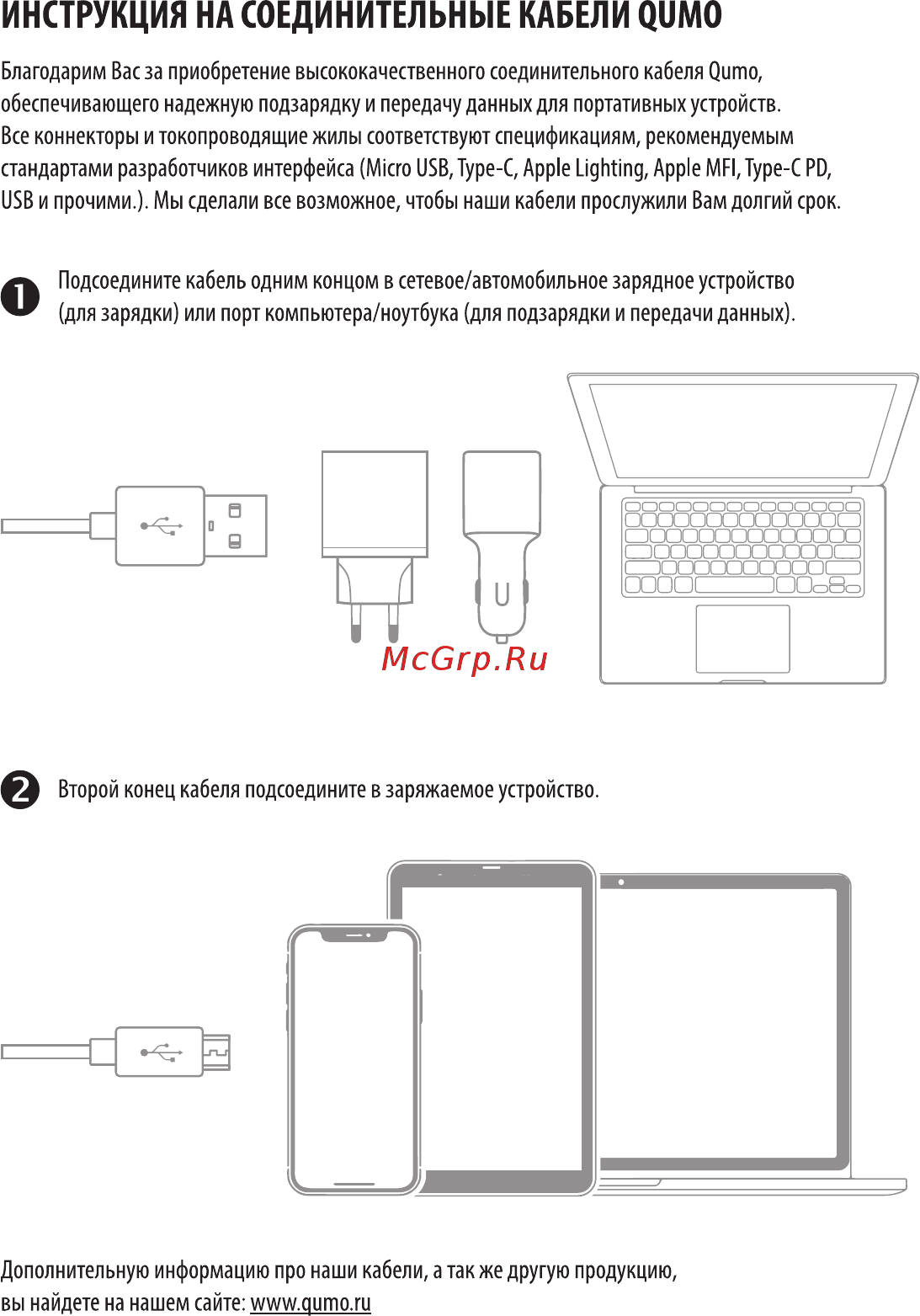 ИНСТРУКЦИЯ НА СОЕДИНИТЕЛЬНЫЕ КАБЕЛИ QUMO

Благодарим Вас за приобретение высококачественного соединительного кабеля Qumo, обеспечивающего надежную подзарядку и передачу данных для портативных устройств. Все коннекторы и токопроводящие жилы соответствуют спецификациям, рекомендуемым стандартами разработчиков интерфейса (Micro USB, Type-C, Apple Lighting, Apple MFI, Type-C PD, USB и прочими.). Мы сделали все возможное, чтобы наши кабели прослужили Вам долгий срок.

1 Подсоедините кабель одним концом в сетевое/автомобильное зарядное устройство (для зарядки) или порт компьютера/ноутбука (для подзарядки и передачи данных).

McGrp.Ru

2 Второй конец кабеля подсоедините в заряжаемое устройство.

Дополнительную информацию про наши кабели, а так же другую продукцию, вы найдете на нашем сайте: www.qumo.ru