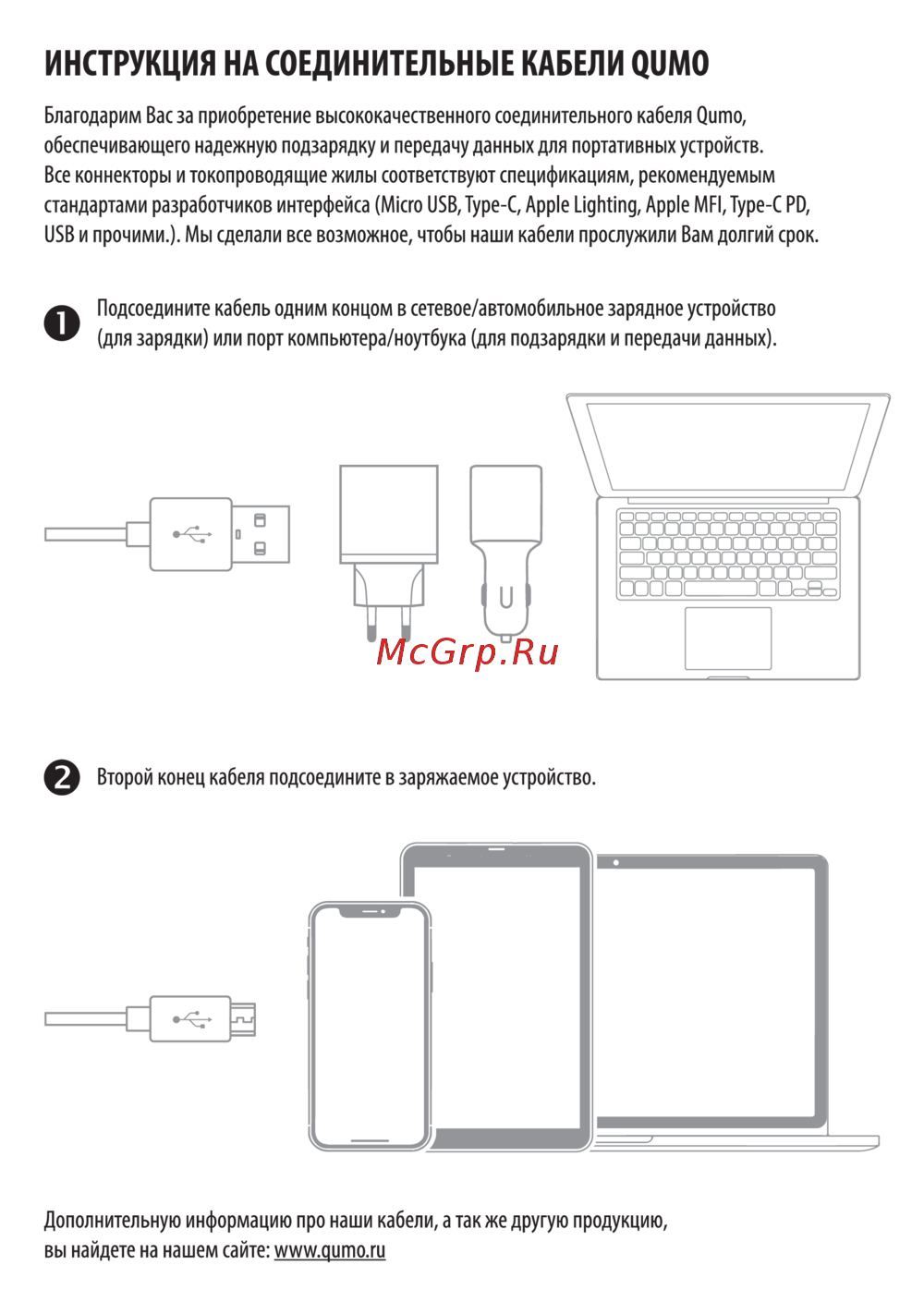 ИНСТРУКЦИЯ НА СОЕДИНИТЕЛЬНЫЕ КАБЕЛИ QUMO

Благодарим Вас за приобретение высококачественного соединительного кабеля Qumo, обеспечивающего надежную подзарядку и передачу данных для портативных устройств. Все коннекторы и токопроводящие жилы соответствуют спецификациям, рекомендуемым стандартами разработчиков интерфейса (Micro USB, Type-C, Apple Lighting, Apple MFI, Type-C PD, USB и прочими.). Мы сделали все возможное, чтобы наши кабели прослужили Вам долгий срок.

1 Подсоедините кабель одним концом в сетевое/автомобильное зарядное устройство (для зарядки) или порт компьютера/ноутбука (для подзарядки и передачи данных).

McGrp.Ru

2 Второй конец кабеля подсоедините в заряжаемое устройство.

Дополнительную информацию про наши кабели, а так же другую продукцию, вы найдете на нашем сайте: www.qumo.ru