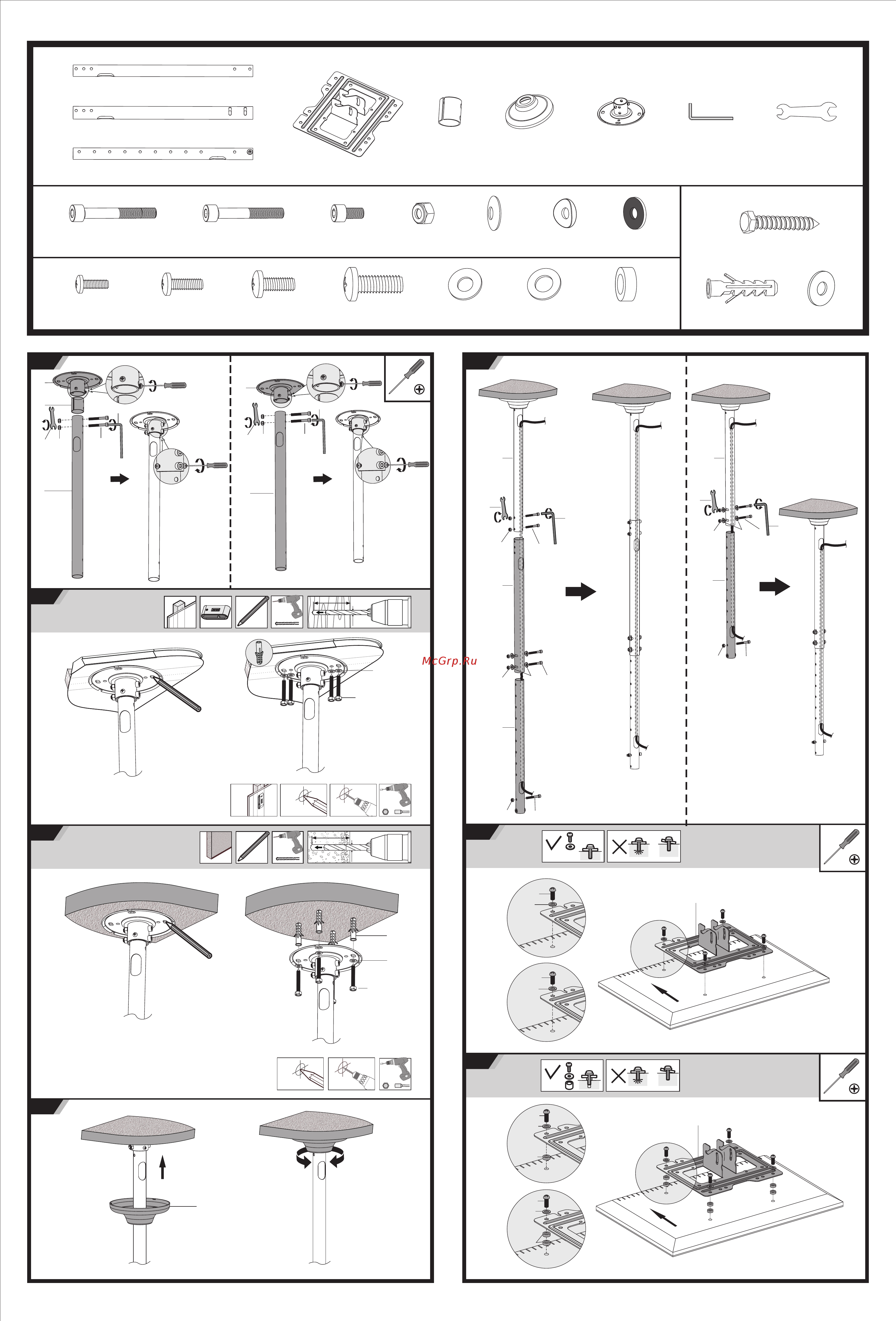 McGrp.Ru