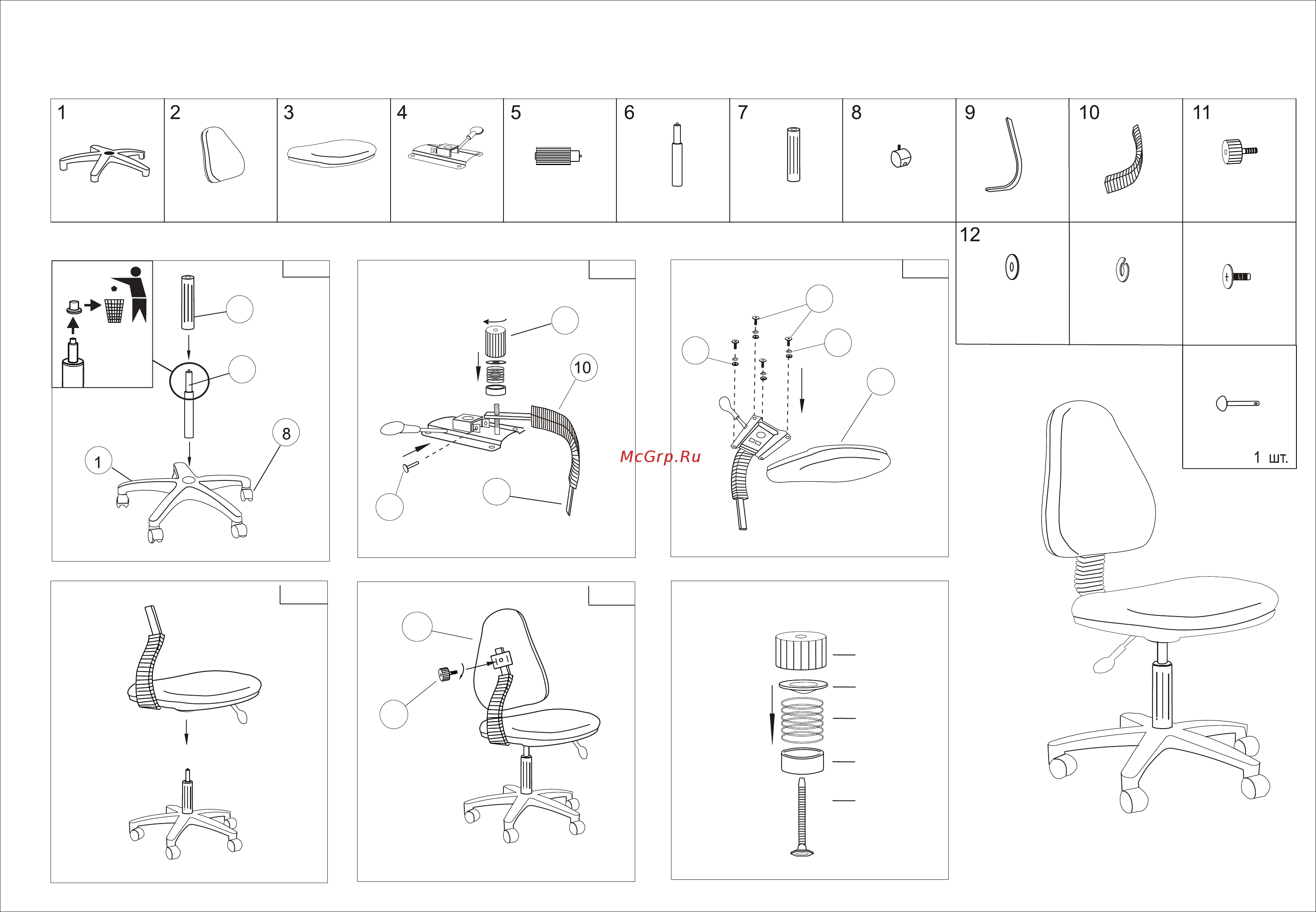 1
2
3
4
5
6
7
8
9
10
11
12
1 шт.

8
1

10

McGrp.Ru