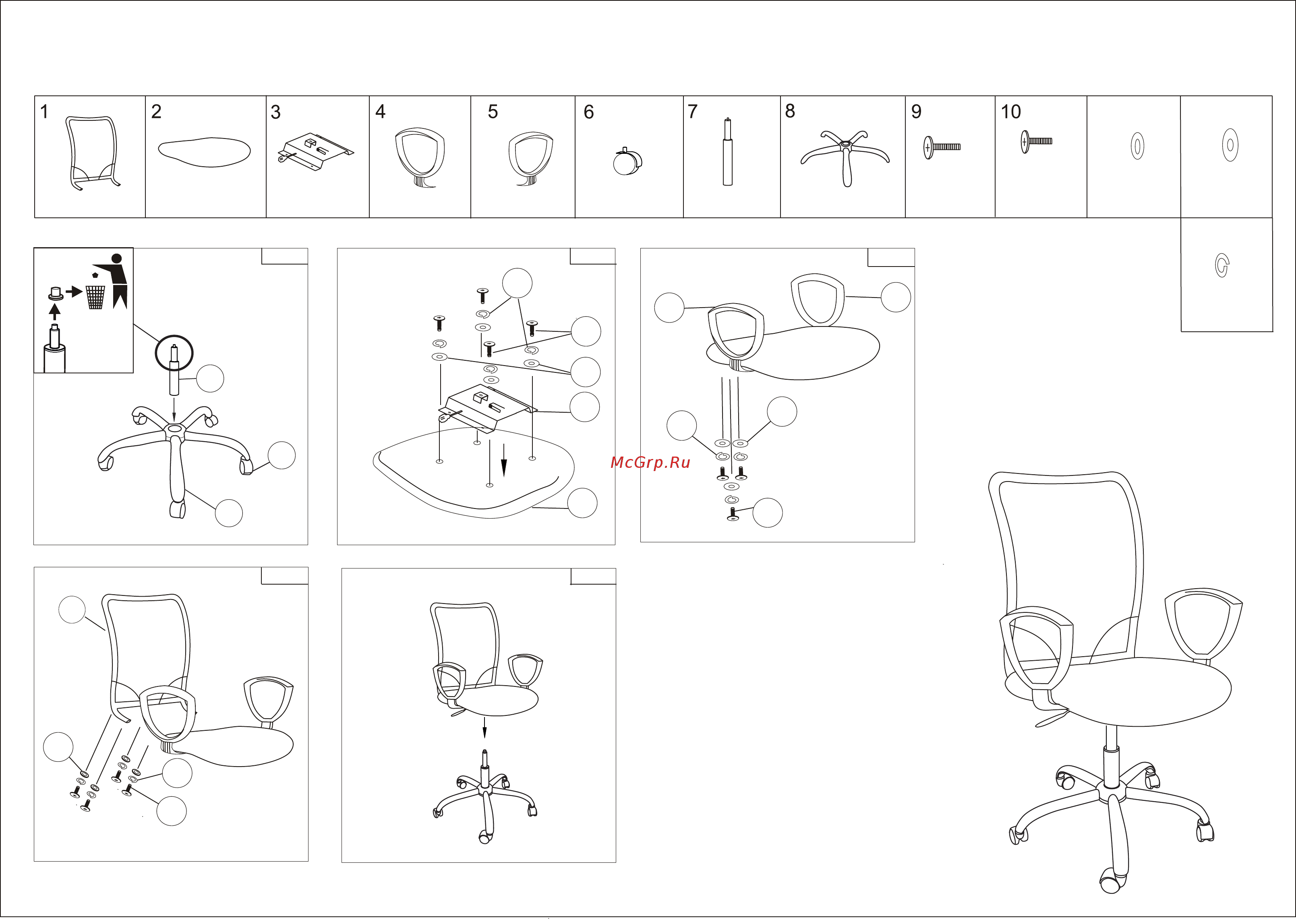 1
2
3
4
5
6
7
8
9
10

McGrp.Ru