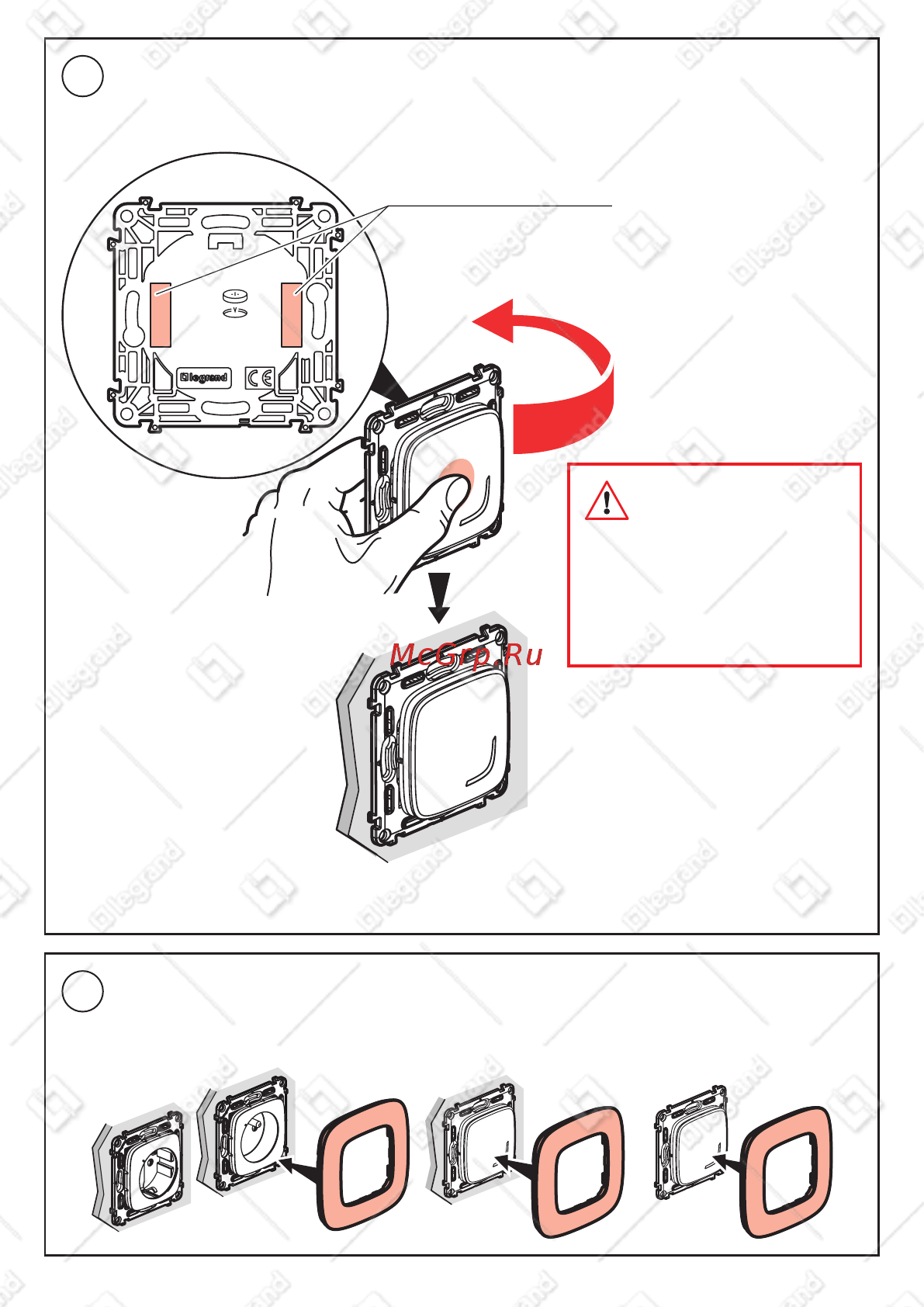 legrand

CE

McGrp.Ru